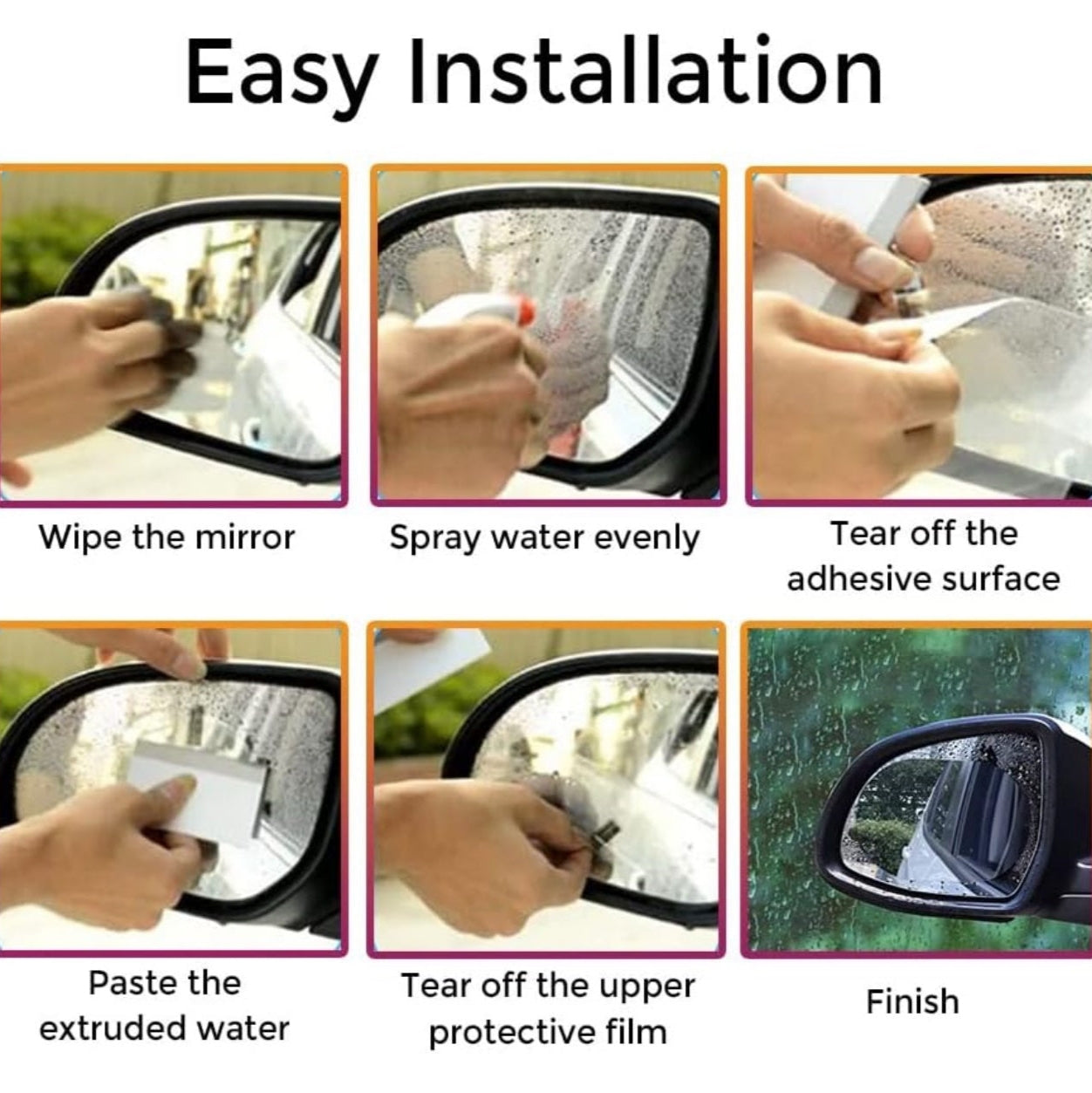 Easy Installation

Wipe the mirror

Spray water evenly

Tear off the adhesive surface

Paste the extruded water

Tear off the upper protective film

Finish