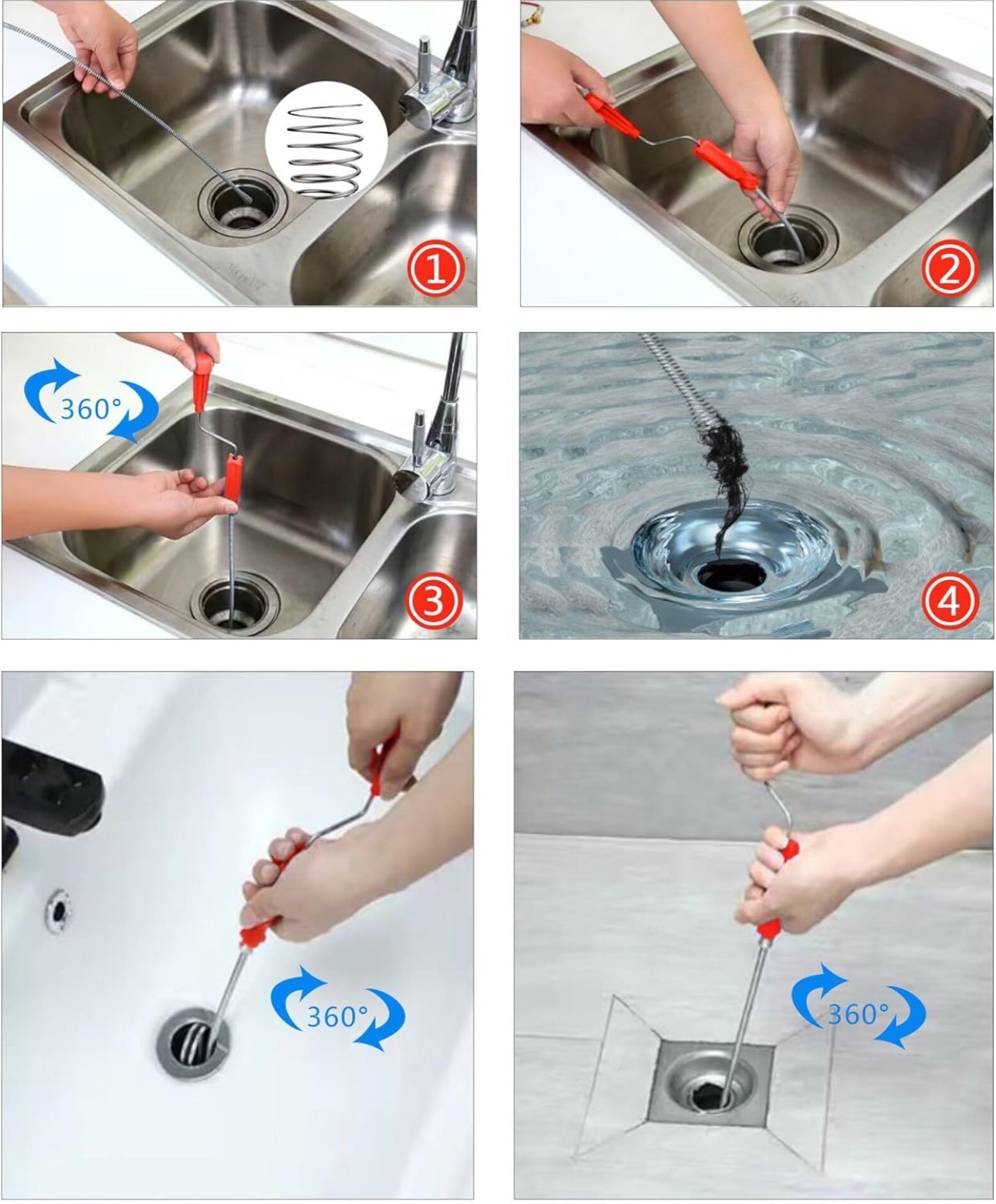 ①

②

360°

③

④

360°

360°