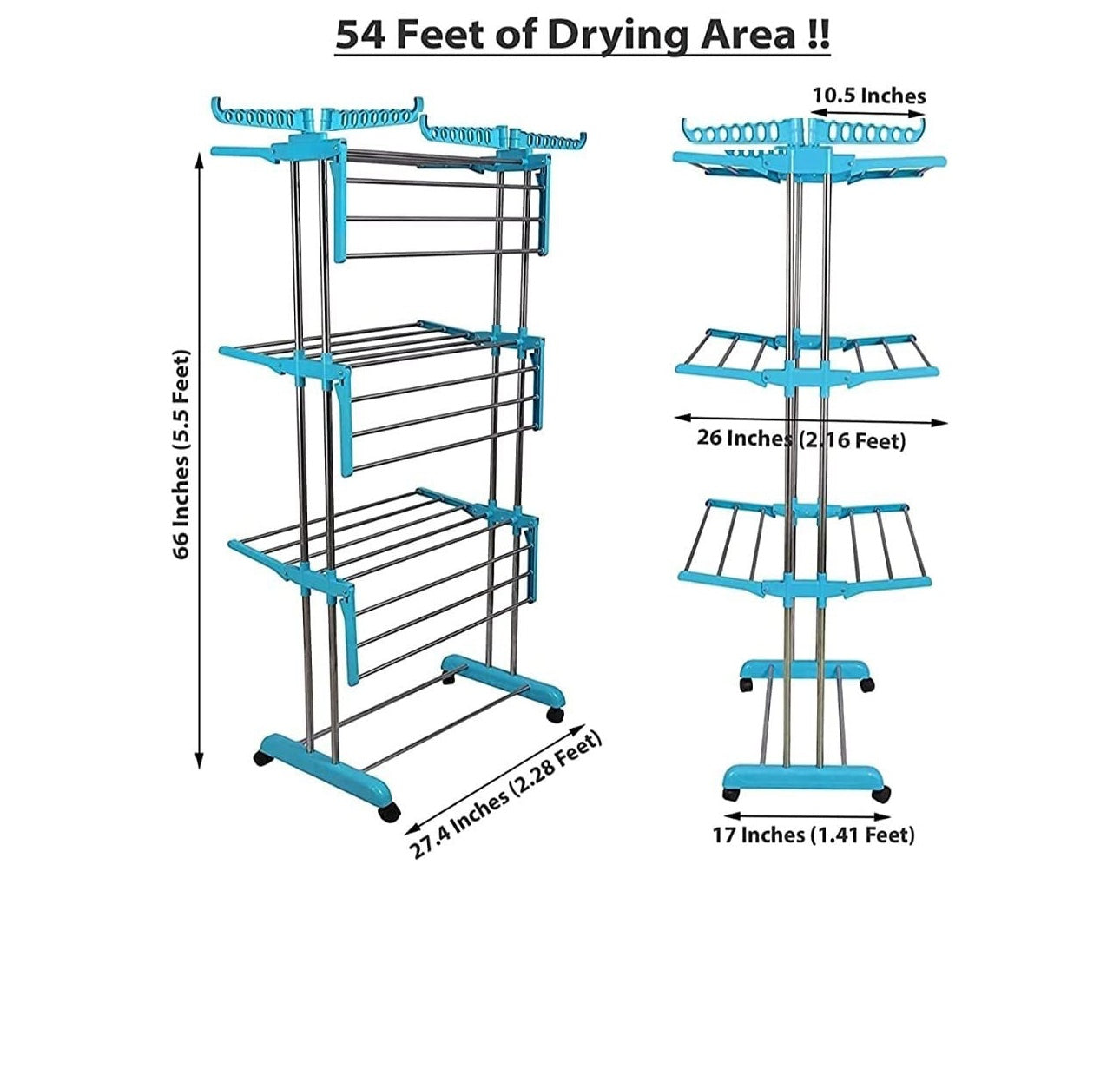 54 Feet of Drying Area !!

66 Inches (5.5 Feet)

27.4 Inches (2.28 Feet)

10.5 Inches

26 Inches (2.16 Feet)

17 Inches (1.41 Feet)