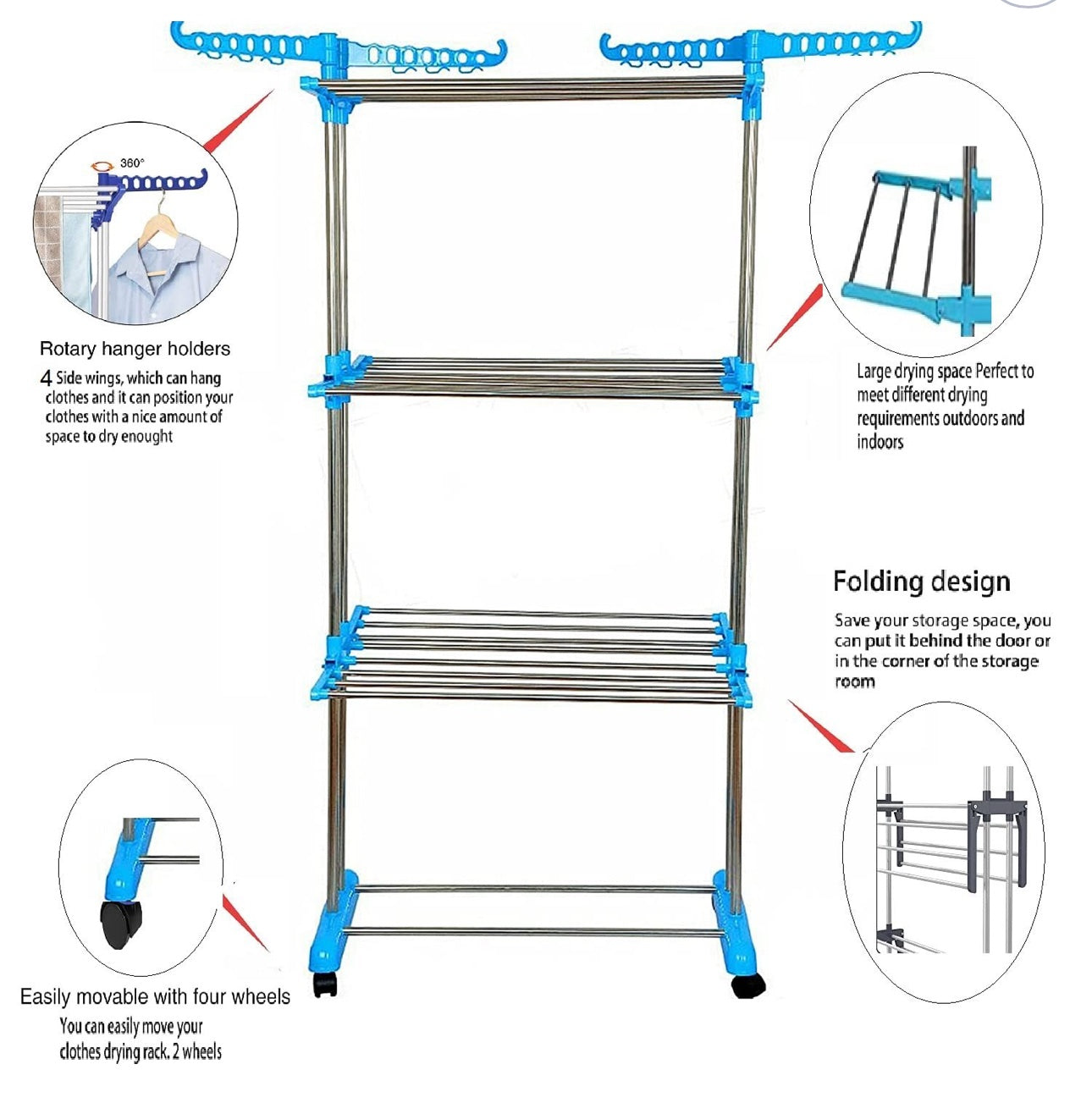 360°

Rotary hanger holders

4 Side wings, which can hang clothes and it can position your clothes with a nice amount of space to dry enought

Large drying space Perfect to meet different drying requirements outdoors and indoors

Folding design

Save your storage space, you can put it behind the door or in the corner of the storage room

Easily movable with four wheels

You can easily move your clothes drying rack. 2 wheels