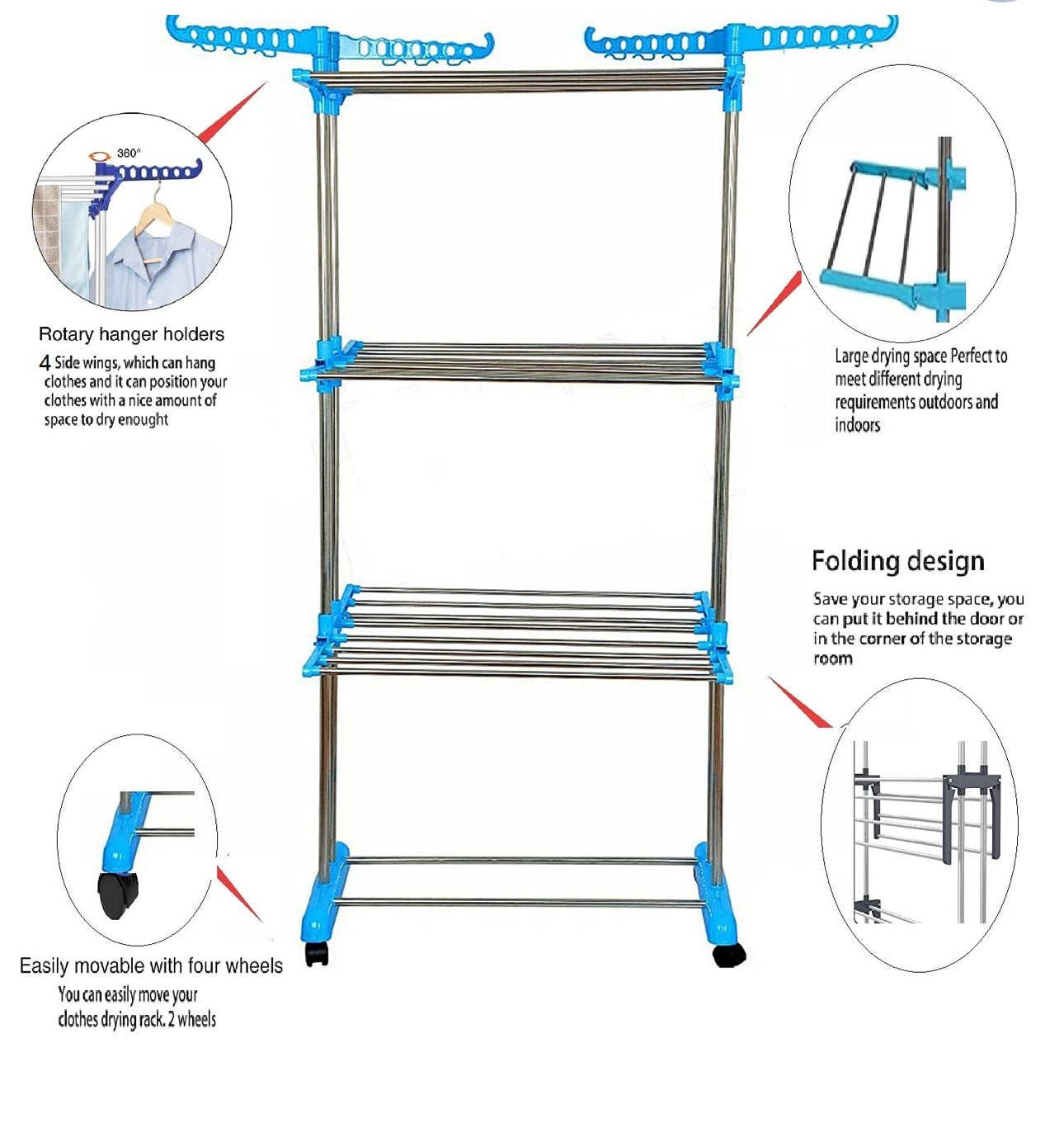 360°

Rotary hanger holders

4 Side wings, which can hang clothes and it can position your clothes with a nice amount of space to dry enought

Large drying space Perfect to meet different drying requirements outdoors and indoors

Folding design

Save your storage space, you can put it behind the door or in the corner of the storage room

Easily movable with four wheels

You can easily move your clothes drying rack. 2 wheels