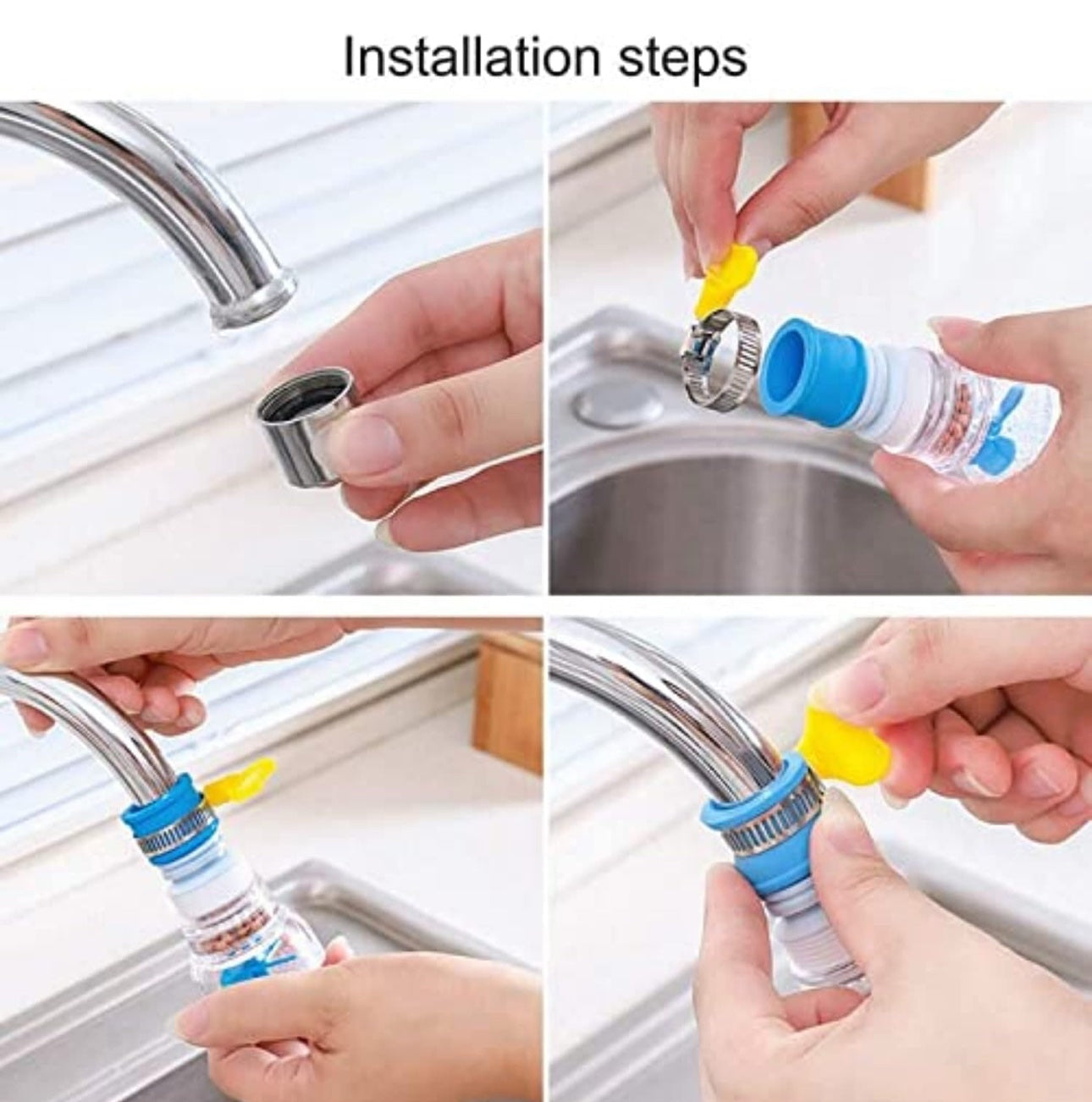 Installation steps