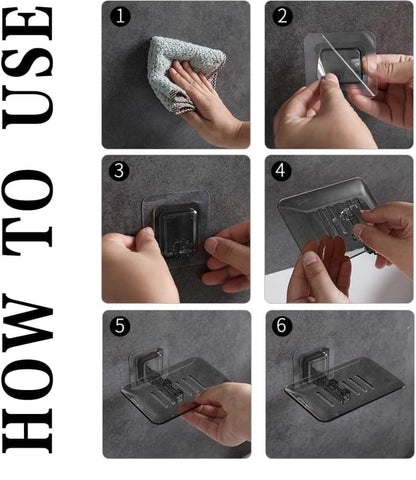 HOW TO USE

1

2

3

4

5

6