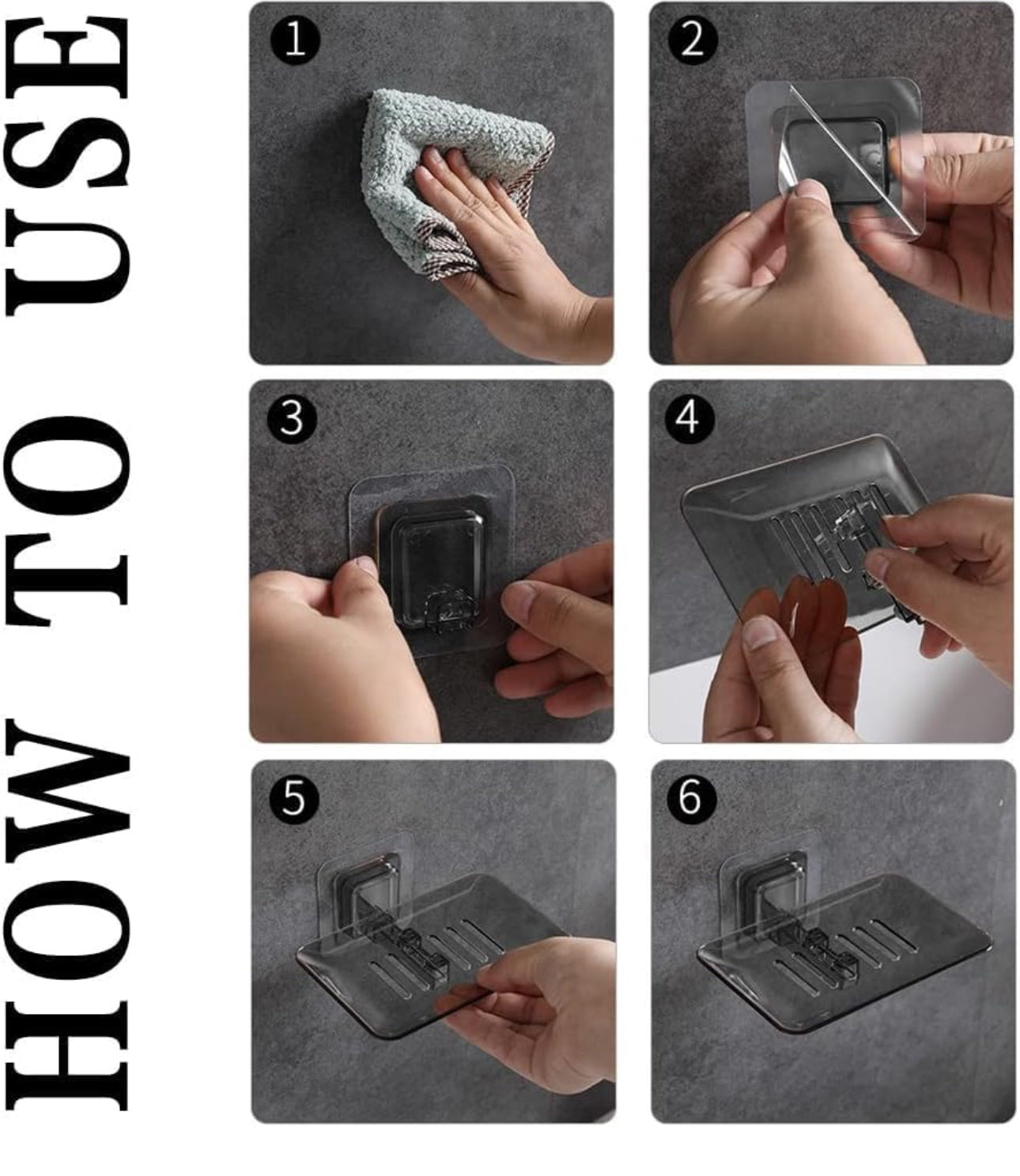 HOW TO USE

1

2

3

4

5

6