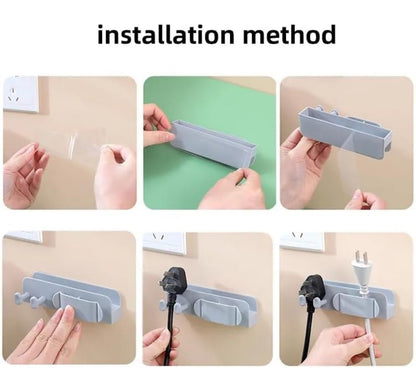 installation method