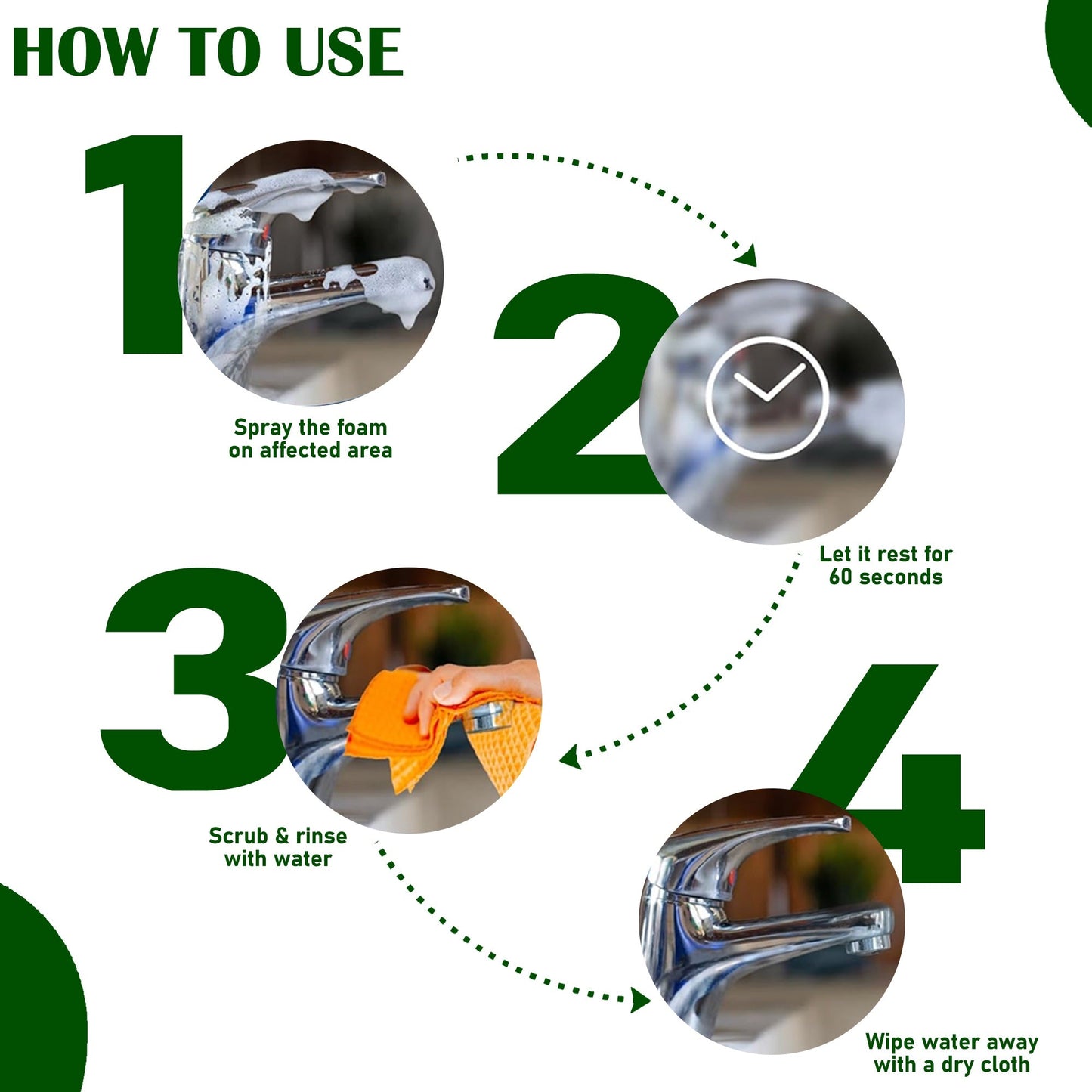 HOW TO USE

1

Spray the foam on affected area

2

Let it rest for 60 seconds

3

Scrub & rinse with water

4

Wipe water away with a dry cloth