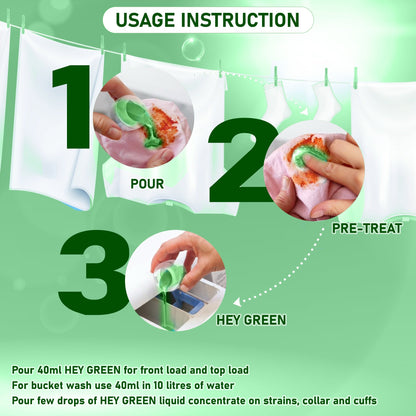 USAGE INSTRUCTION

1

POUR

2

PRE-TREAT

3

HEY GREEN

Pour 40ml HEY GREEN for front load and top load
For bucket wash use 40ml in 10 litres of water
Pour few drops of HEY GREEN liquid concentrate on strains, collar and cuffs