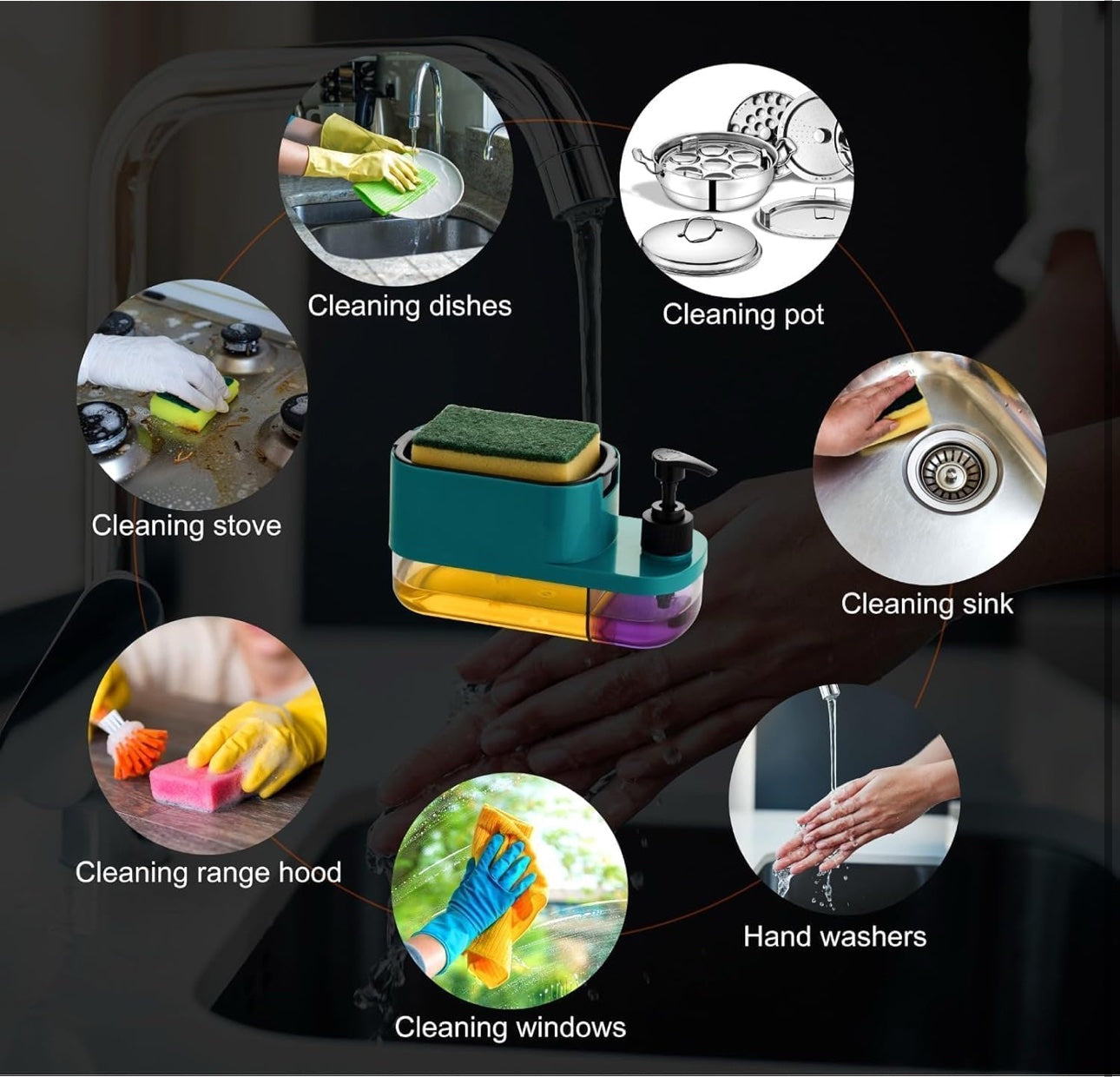 Cleaning dishes

Cleaning pot

Cleaning stove

Cleaning sink

Cleaning range hood

Hand washers

Cleaning windows