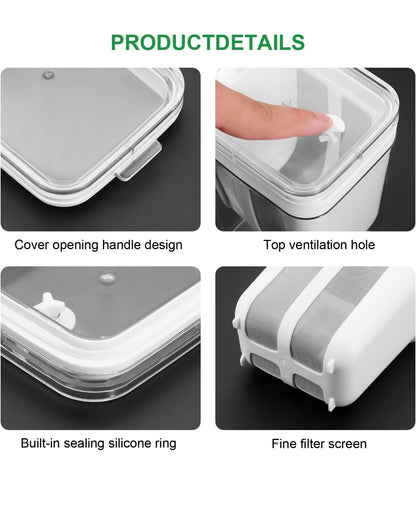 PRODUCTDETAILS

Cover opening handle design

Top ventilation hole

Built-in sealing silicone ring

Fine filter screen