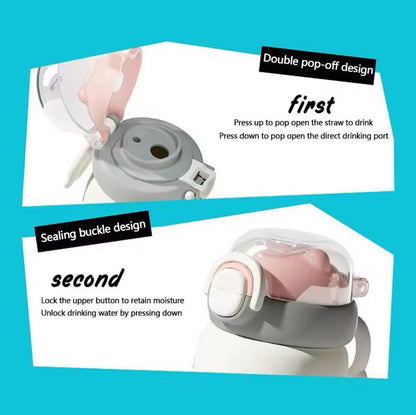 Double pop-off design

first

Press up to pop open the straw to drink
Press down to pop open the direct drinking port

Sealing buckle design

second

Lock the upper button to retain moisture
Unlock drinking water by pressing down