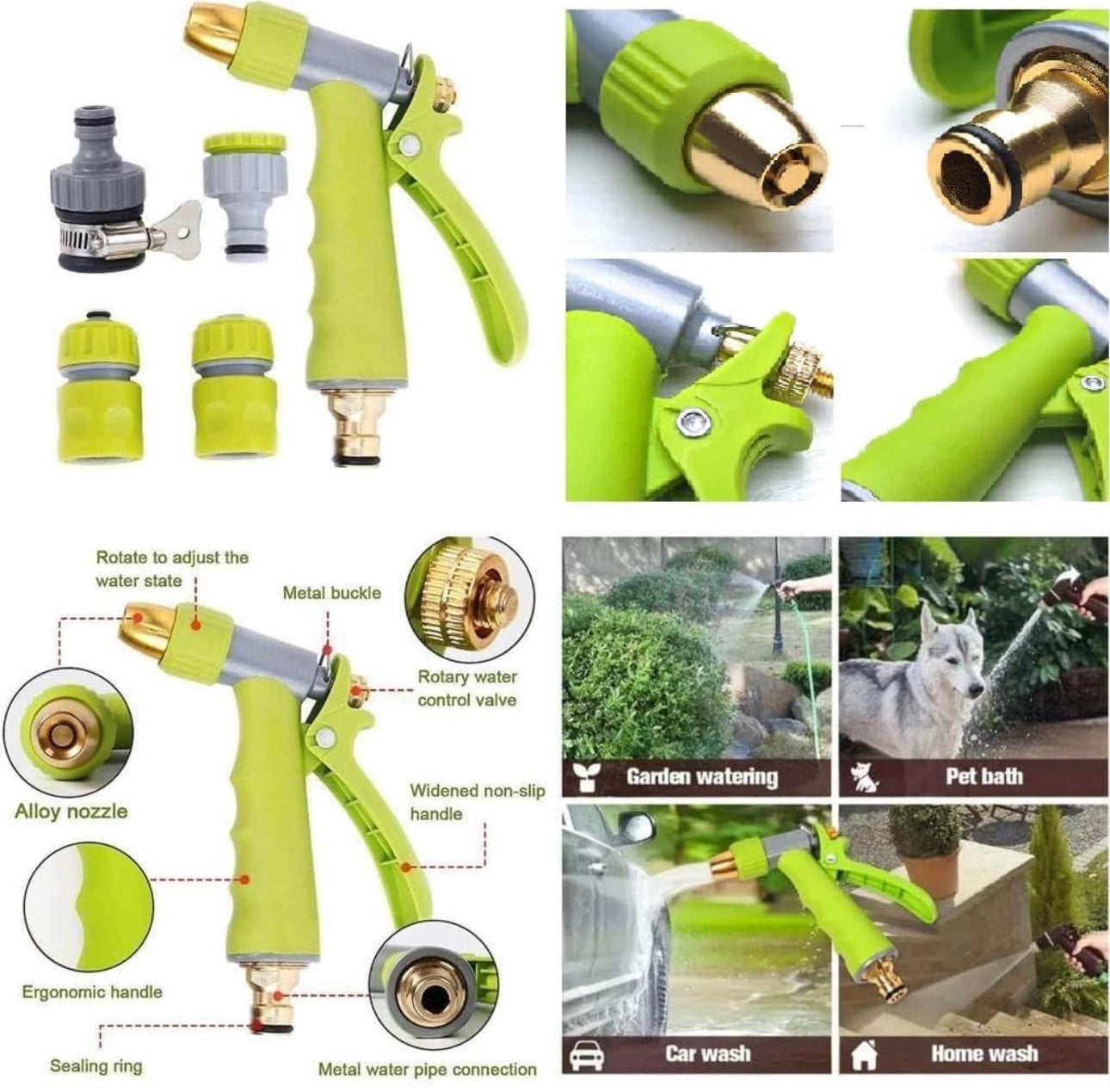 Rotate to adjust the water state

Metal buckle

Rotary water control valve

Alloy nozzle

Widened non-slip handle

Ergonomic handle

Sealing ring

Metal water pipe connection

Garden watering

Pet bath

Car wash

Home wash