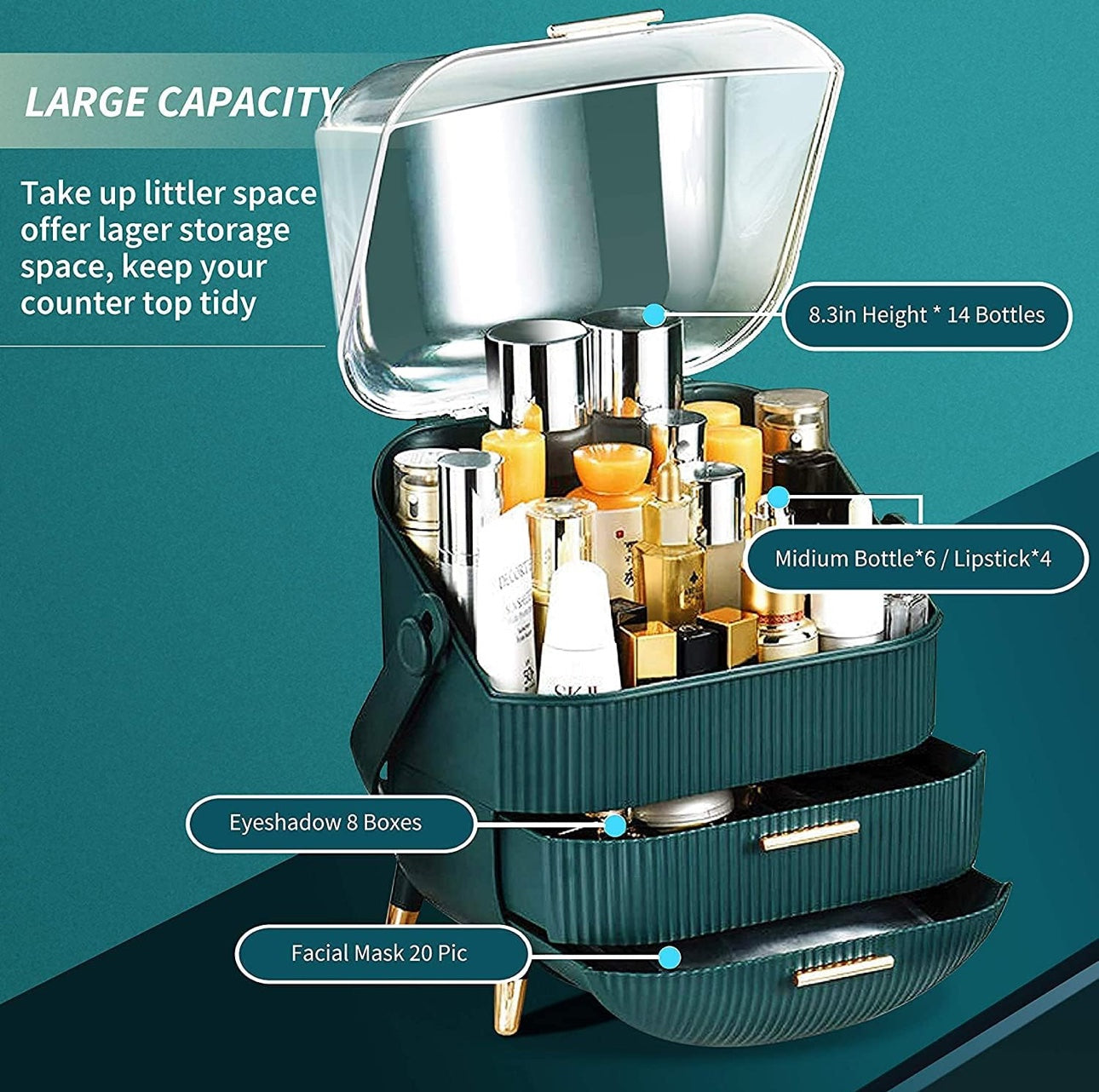 LARGE CAPACITY

Take up littler space offer lager storage space, keep your counter top tidy

8.3in Height * 14 Bottles

Midium Bottle*6 / Lipstick*4

Eyeshadow 8 Boxes

Facial Mask 20 Pic