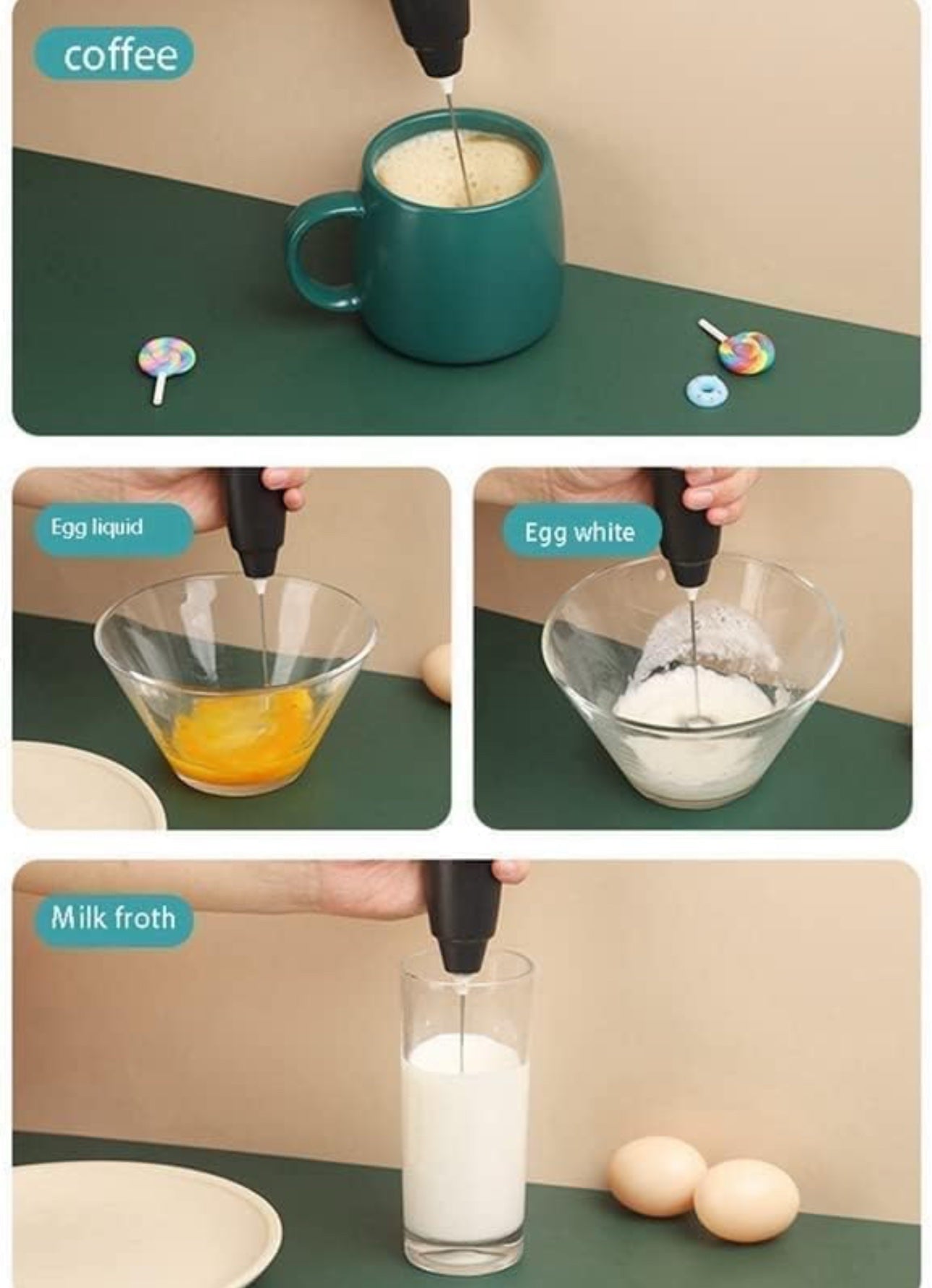 coffee

Egg liquid

Egg white

Milk froth