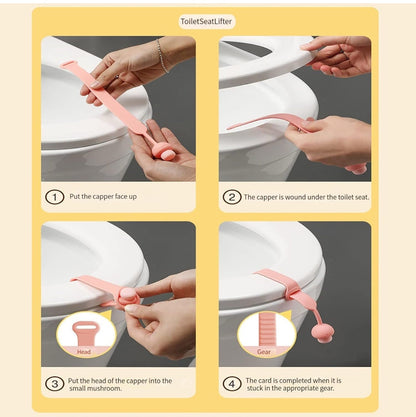 ToiletSeatLifter

1 Put the capper face up

2 The capper is wound under the toilet seat.

Head

3 Put the head of the capper into the small mushroom.

Gear

4 The card is completed when it is stuck in the appropriate gear.