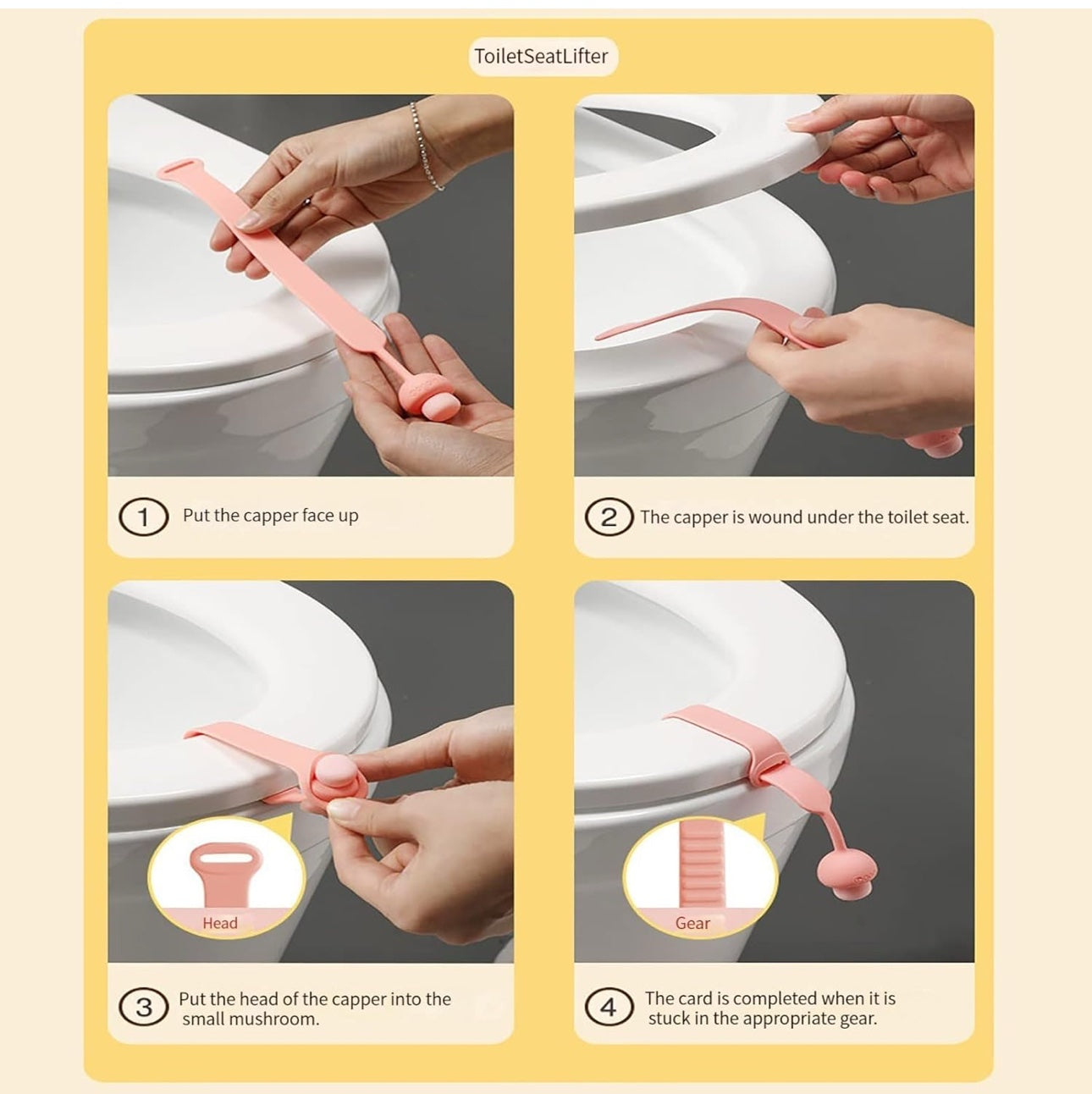 ToiletSeatLifter

1 Put the capper face up

2 The capper is wound under the toilet seat.

Head

3 Put the head of the capper into the small mushroom.

Gear

4 The card is completed when it is stuck in the appropriate gear.