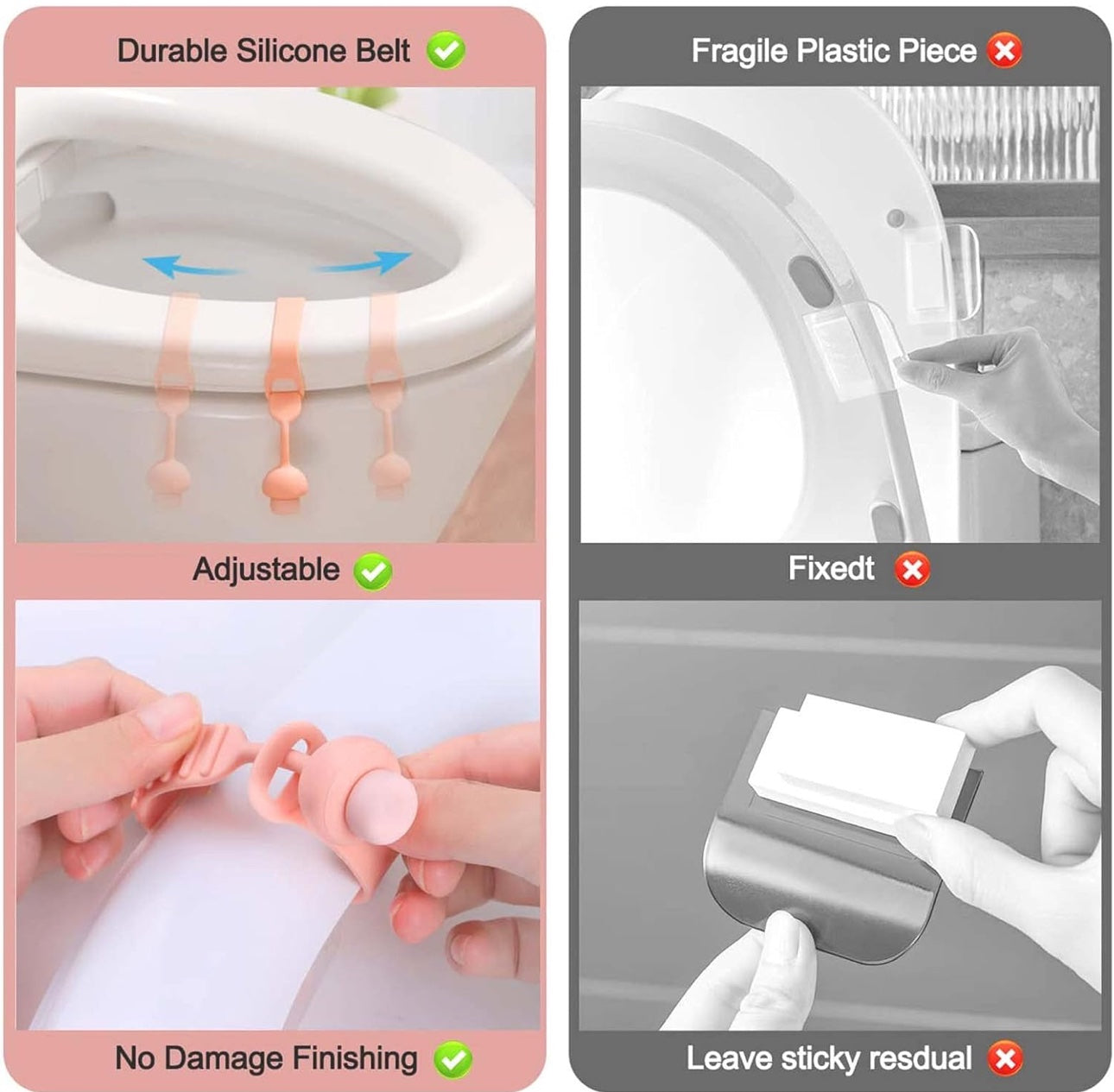 Durable Silicone Belt

Adjustable

No Damage Finishing

Fragile Plastic Piece

Fixedt

Leave sticky resdual