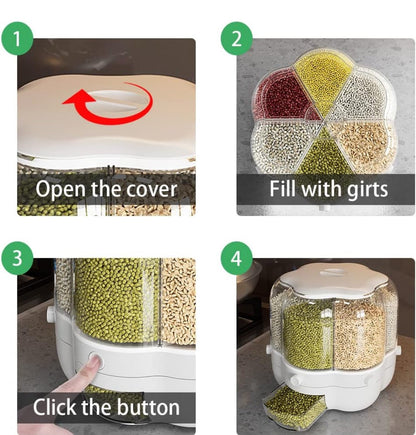 1

Open the cover

2

Fill with girts

3

Click the button

4