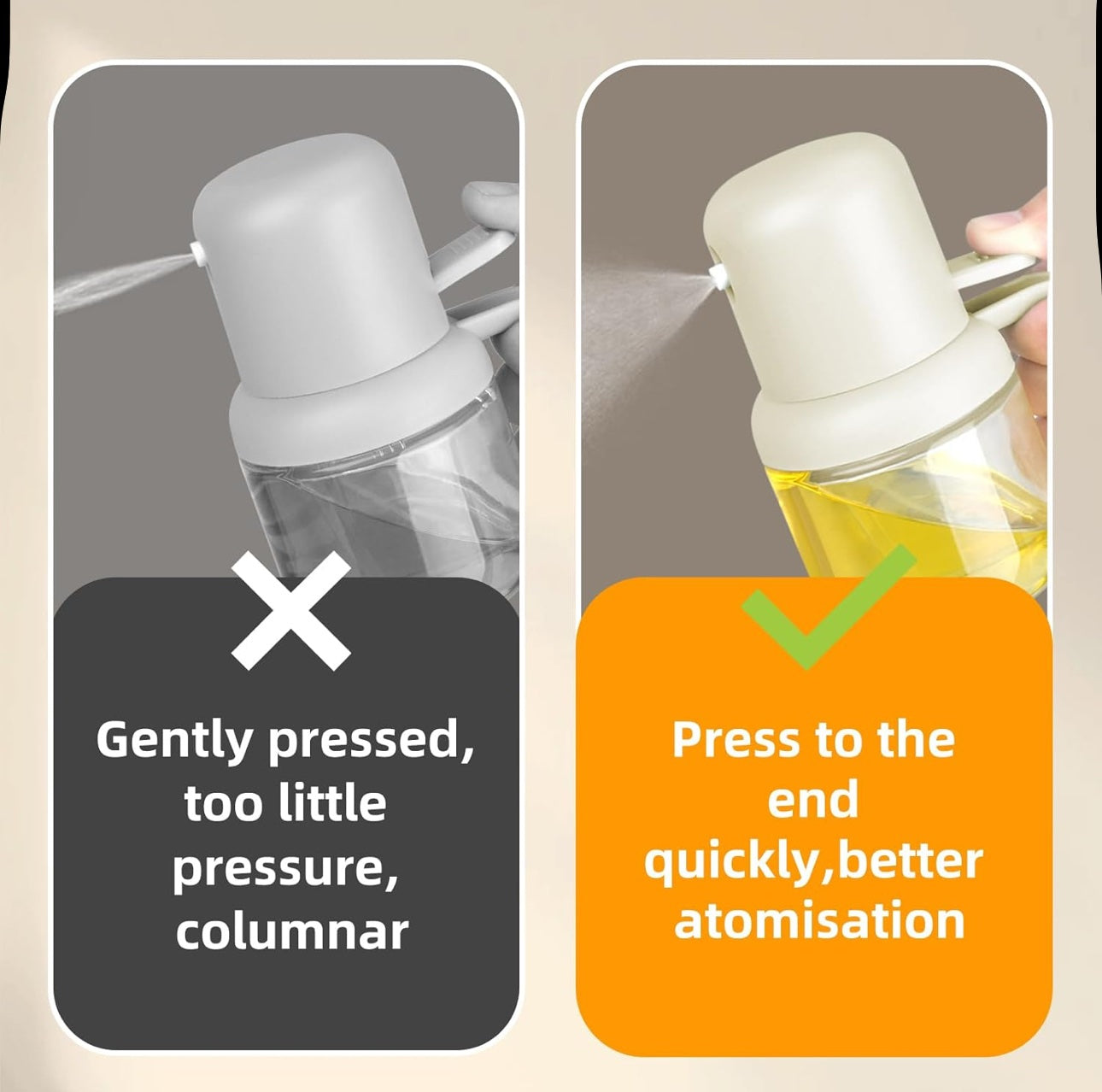 Gently pressed, too little pressure, columnar

Press to the end quickly,better atomisation