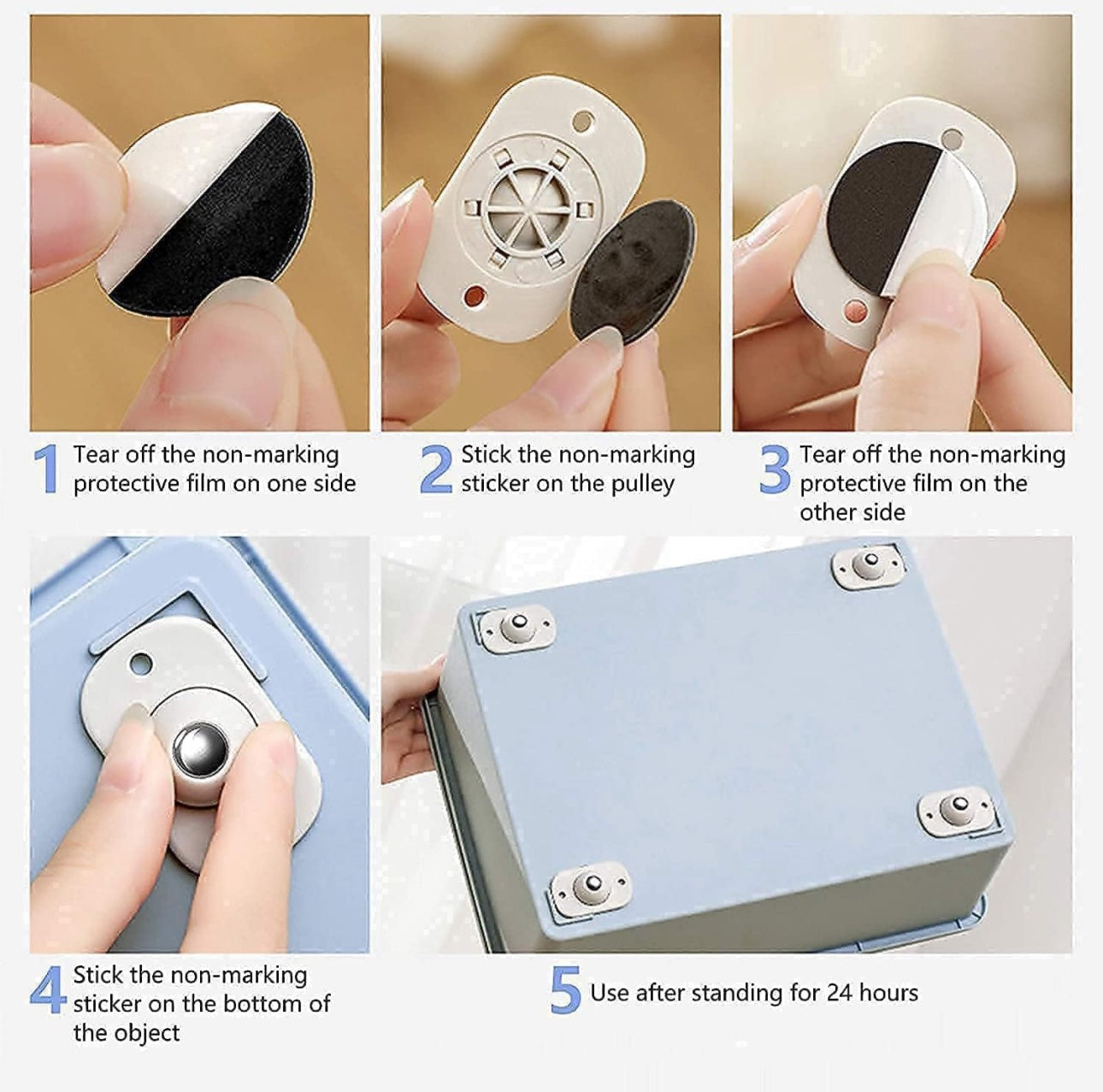 1 Tear off the non-marking protective film on one side

2 Stick the non-marking sticker on the pulley

3 Tear off the non-marking protective film on the other side

4 Stick the non-marking sticker on the bottom of the object

5 Use after standing for 24 hours