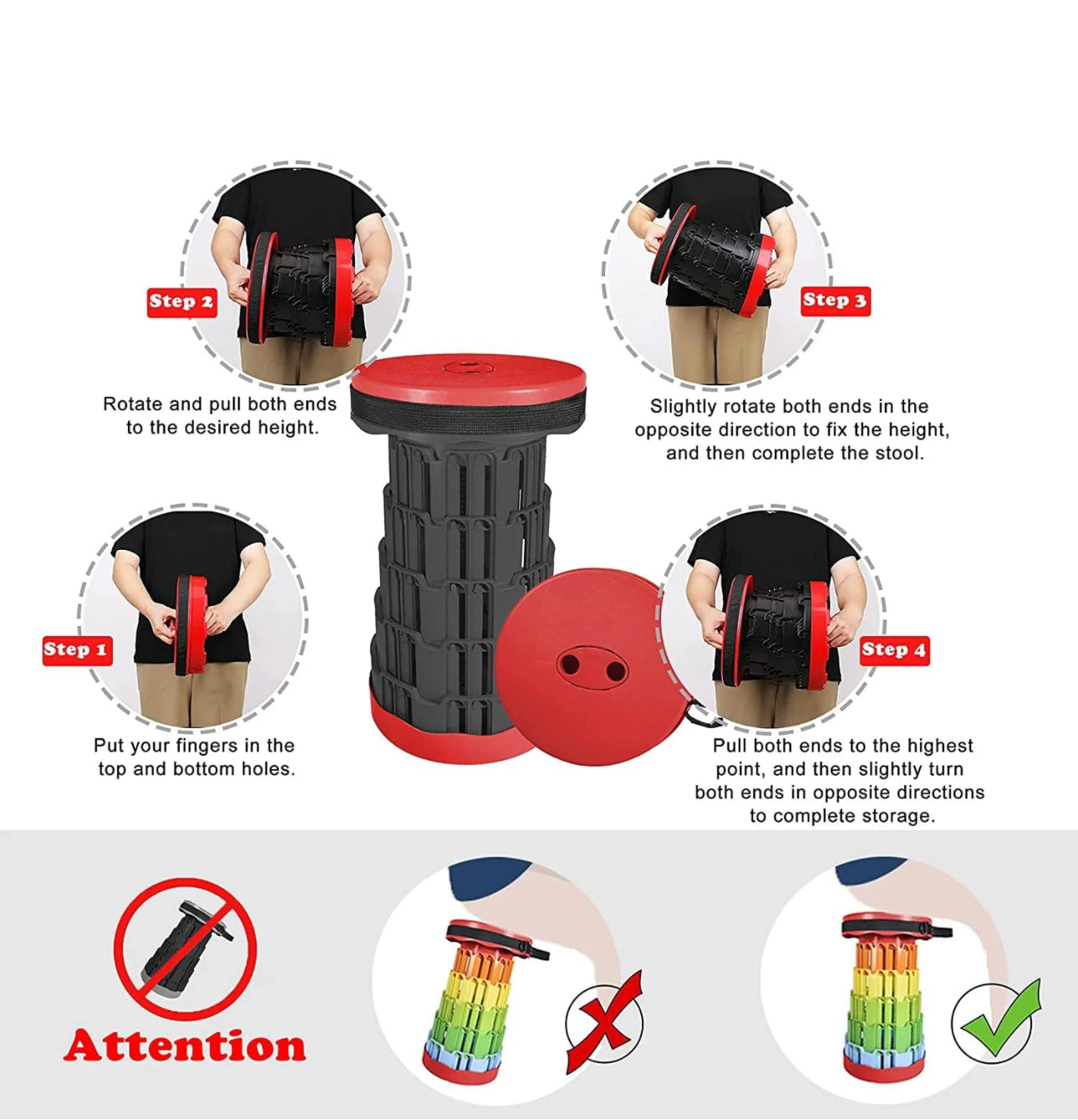 Step 2

Rotate and pull both ends to the desired height.

Step 3

Slightly rotate both ends in the opposite direction to fix the height, and then complete the stool.

Step 1

Put your fingers in the top and bottom holes.

Step 4

Pull both ends to the highest point, and then slightly turn both ends in opposite directions to complete storage.

Attention