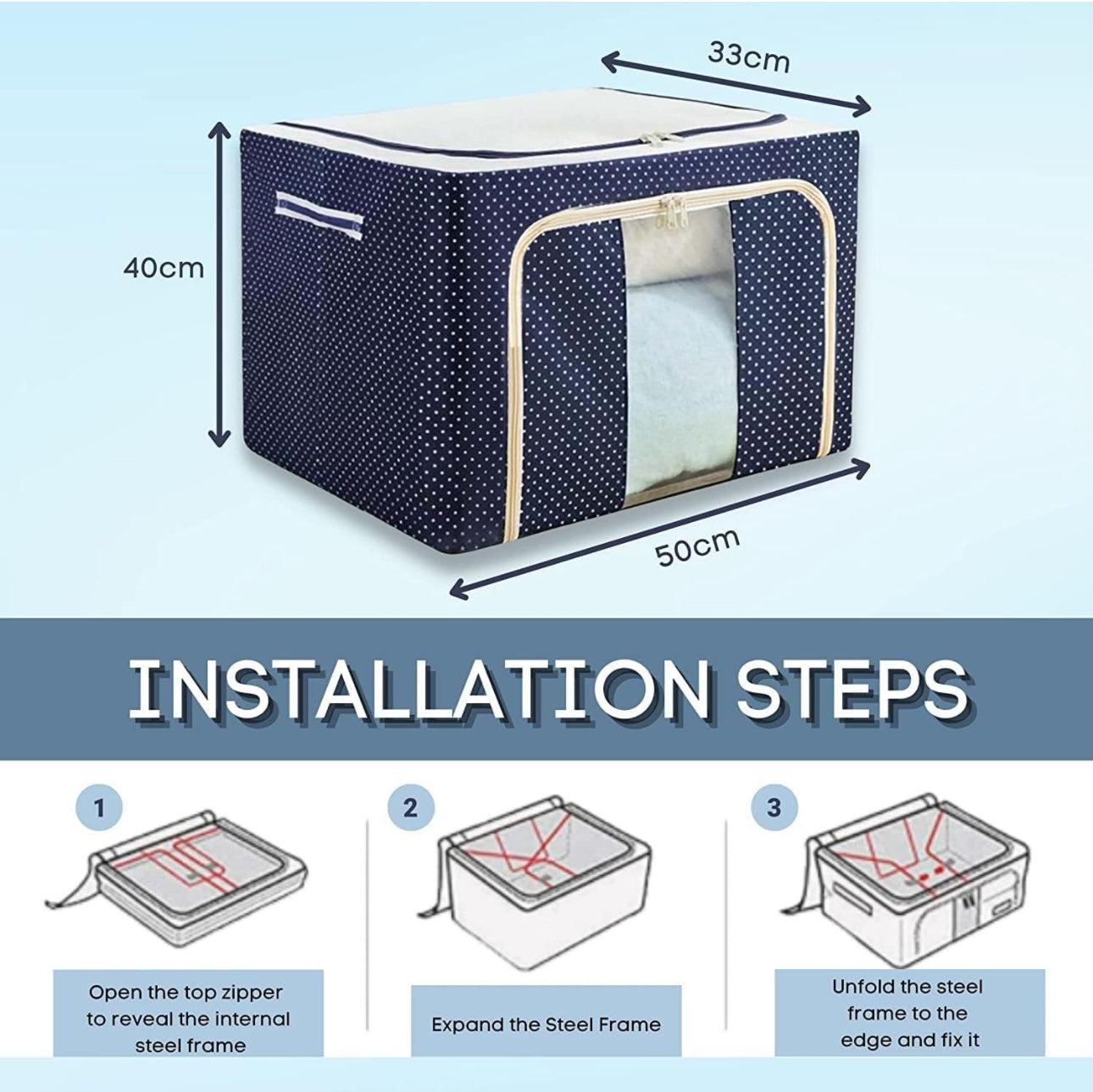 33cm

40cm

50cm

INSTALLATION STEPS

1

Open the top zipper to reveal the internal steel frame

2

Expand the Steel Frame

3

Unfold the steel frame to the edge and fix it