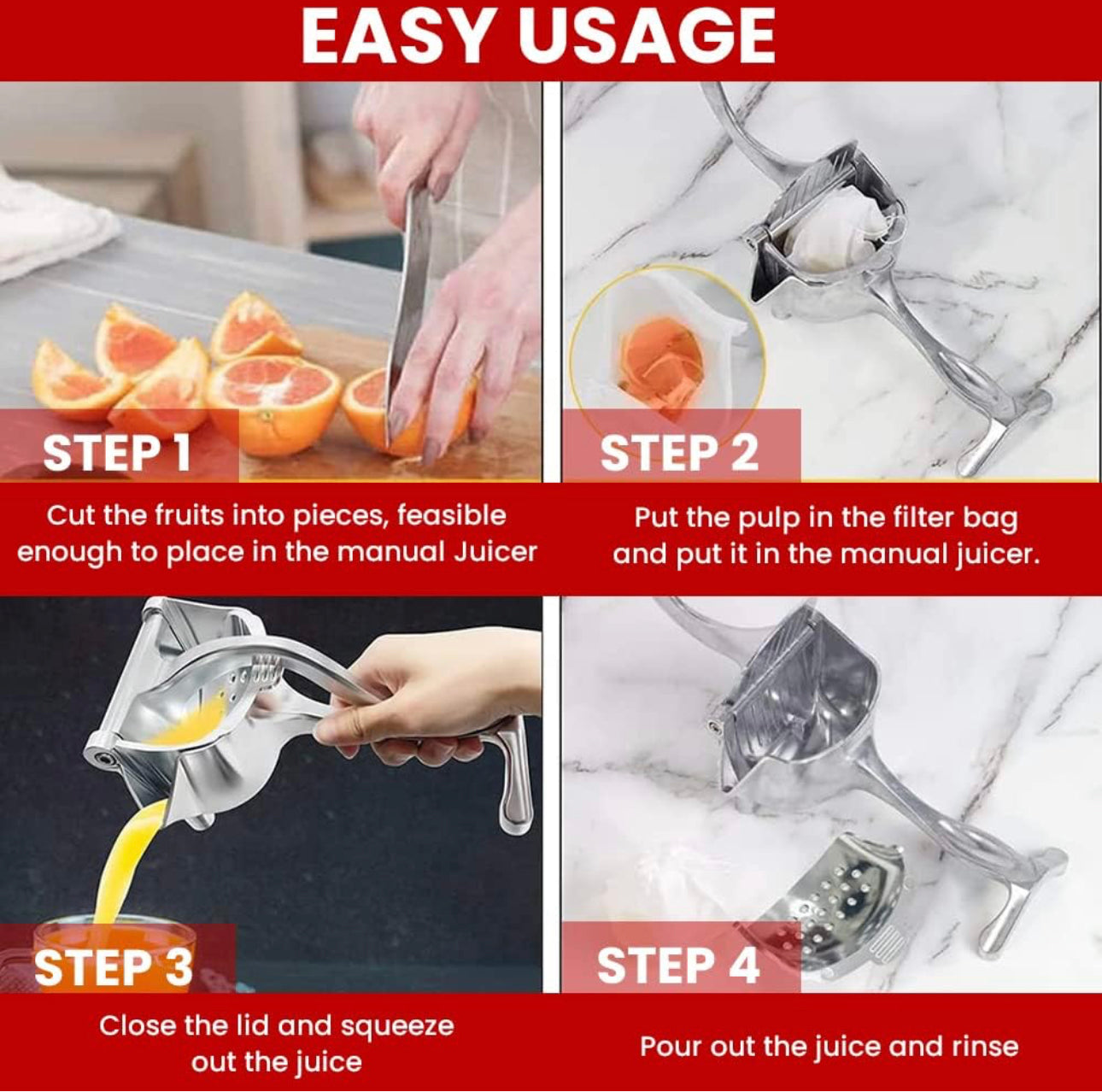 EASY USAGE

STEP 1

Cut the fruits into pieces, feasible enough to place in the manual Juicer

STEP 2

Put the pulp in the filter bag and put it in the manual juicer.

STEP 3

Close the lid and squeeze out the juice

STEP 4

Pour out the juice and rinse