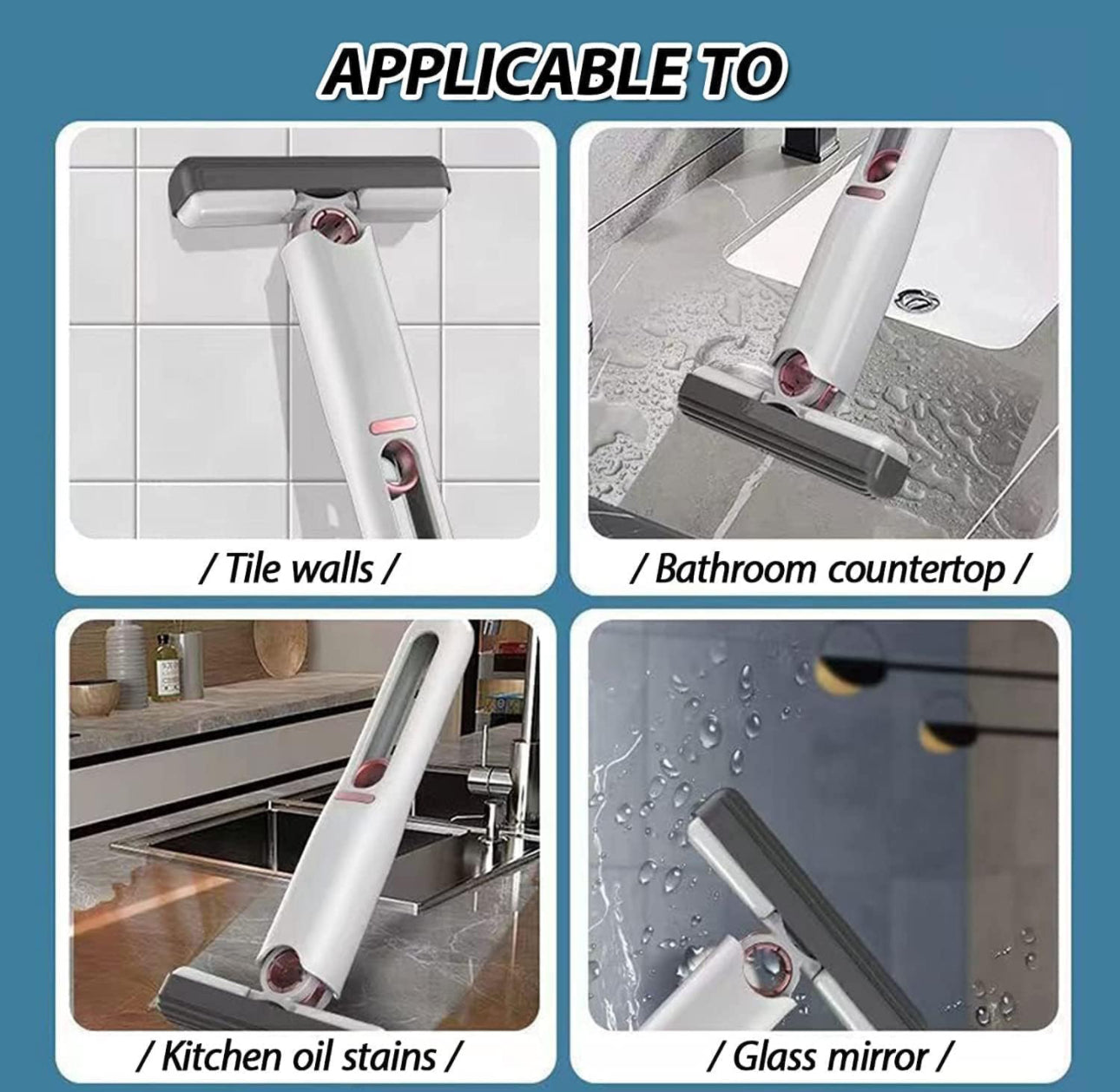 APPLICABLE TO

/ Tile walls /

/ Bathroom countertop /

/ Kitchen oil stains /

/ Glass mirror /