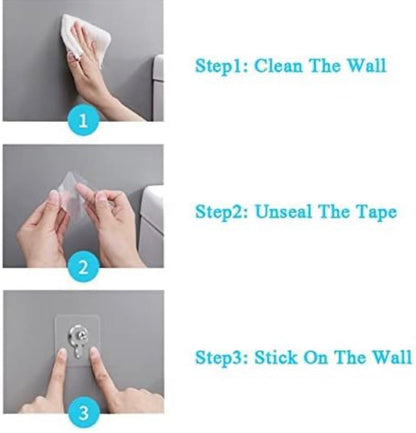 1

Step1: Clean The Wall

2

Step2: Unseal The Tape

3

Step3: Stick On The Wall