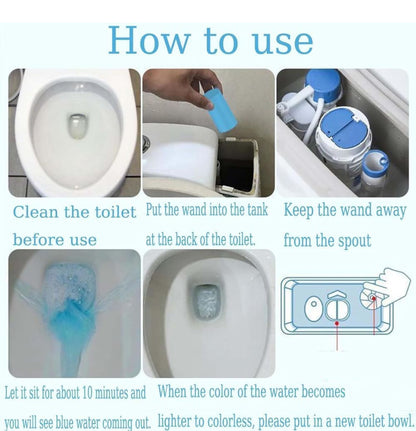 How to use

Clean the toilet before use

Put the wand into the tank at the back of the toilet.

Keep the wand away from the spout

Let it sit for about 10 minutes and you will see blue water coming out.

When the color of the water becomes lighter to colorless, please put in a new toilet bowl.