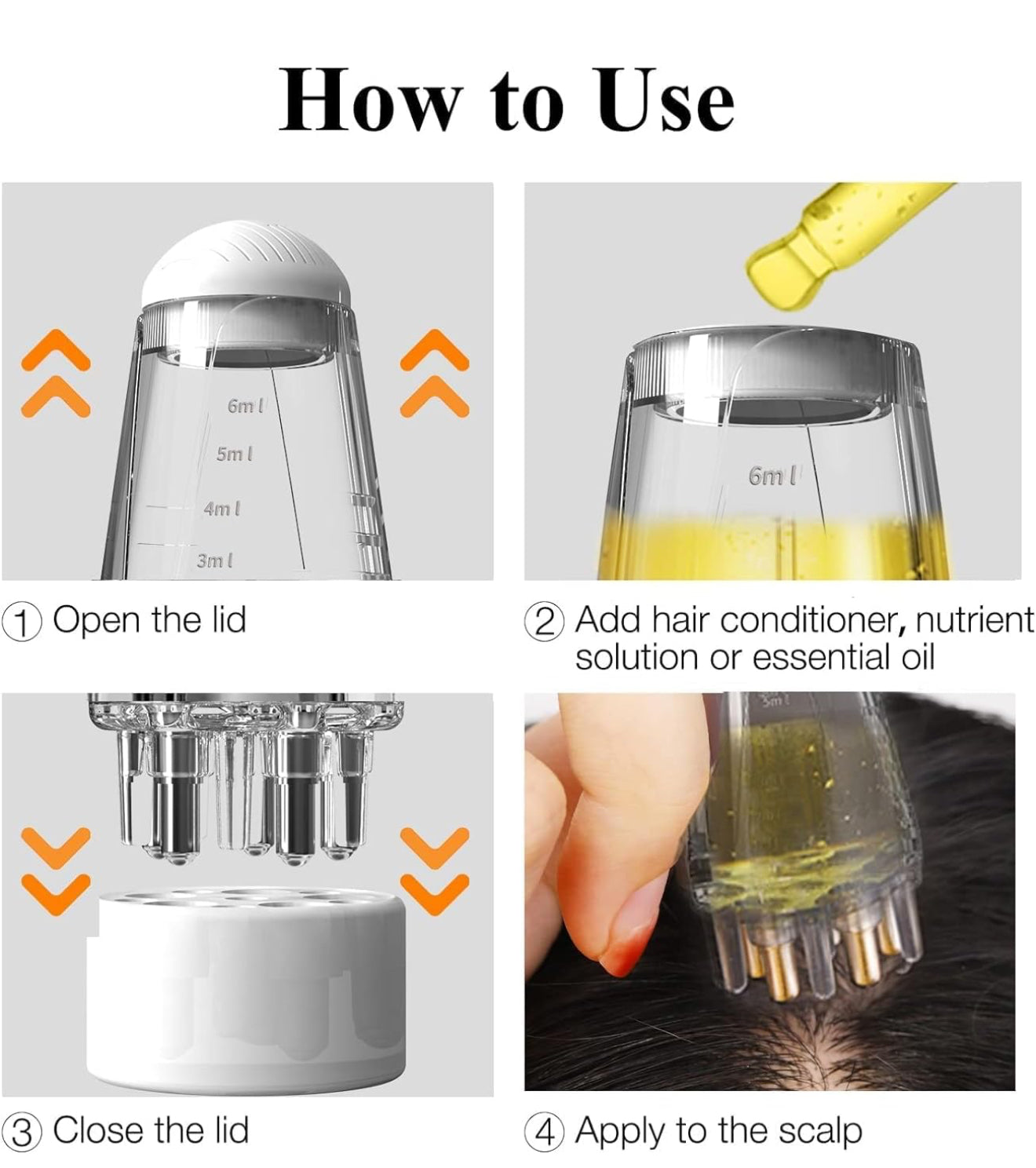 How to Use

6ml
5ml
4ml
3ml

① Open the lid

6ml

② Add hair conditioner, nutrient solution or essential oil

③ Close the lid

3ml

④ Apply to the scalp