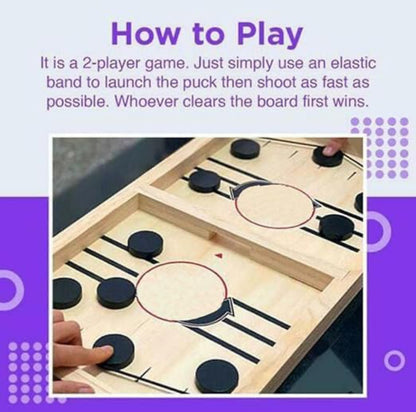 How to Play

It is a 2-player game. Just simply use an elastic band to launch the puck then shoot as fast as possible. Whoever clears the board first wins.