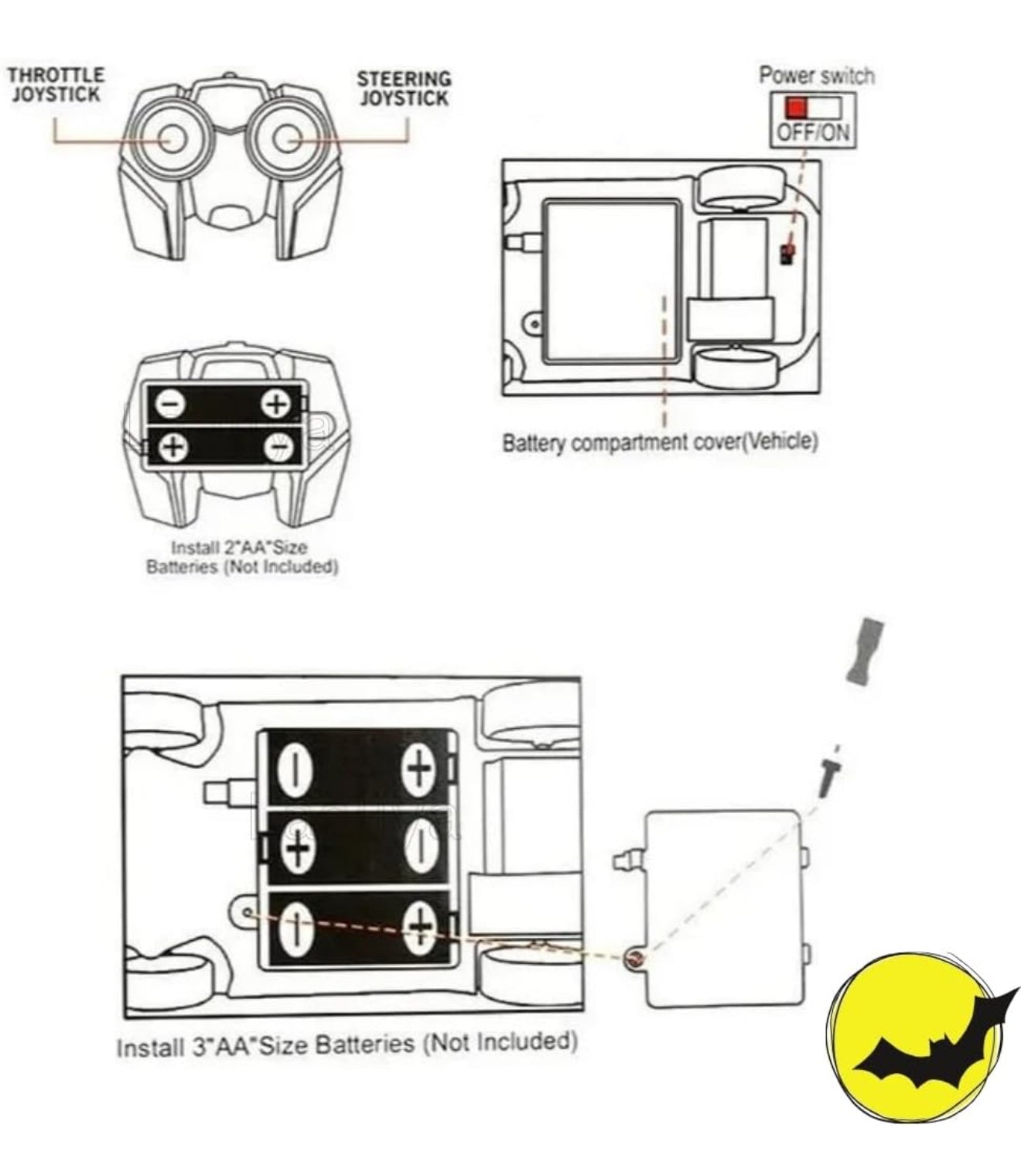 THROTTLE JOYSTICK

STEERING JOYSTICK

Power switch

OFF/ON

Battery compartment cover(Vehicle)

Install 2"AA"Size Batteries (Not Included)

Install 3"AA"Size Batteries (Not Included)