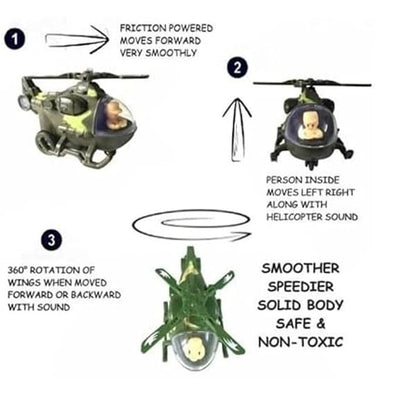 1

FRICTION POWERED MOVES FORWARD VERY SMOOTHLY

2

PERSON INSIDE MOVES LEFT RIGHT ALONG WITH HELICOPTER SOUND

3

360° ROTATION OF WINGS WHEN MOVED FORWARD OR BACKWARD WITH SOUND

SMOOTHER
SPEEDIER
SOLID BODY
SAFE &
NON-TOXIC