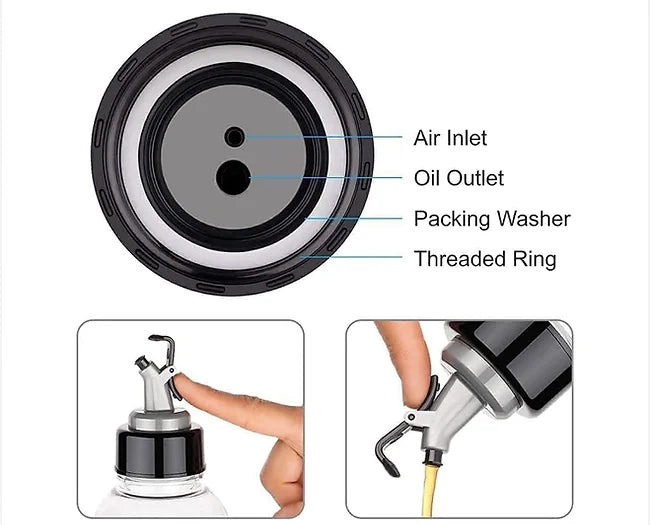 Air Inlet
Oil Outlet
Packing Washer
Threaded Ring