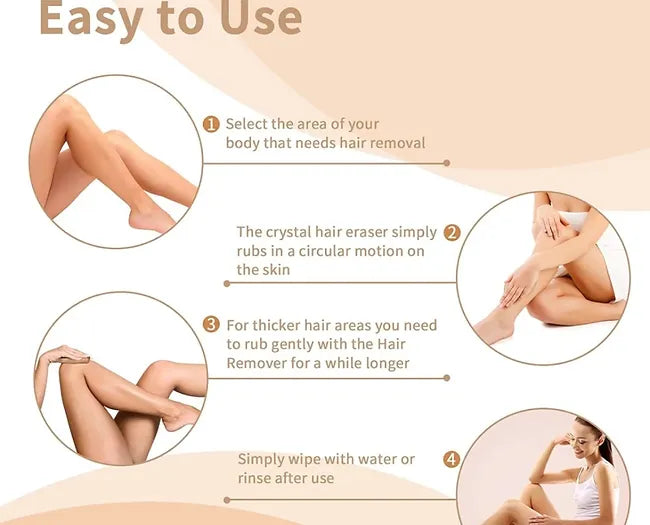 Easy to Use

1 Select the area of your body that needs hair removal

The crystal hair eraser simply rubs in a circular motion on the skin 2

3 For thicker hair areas you need to rub gently with the Hair Remover for a while longer

Simply wipe with water or rinse after use 4