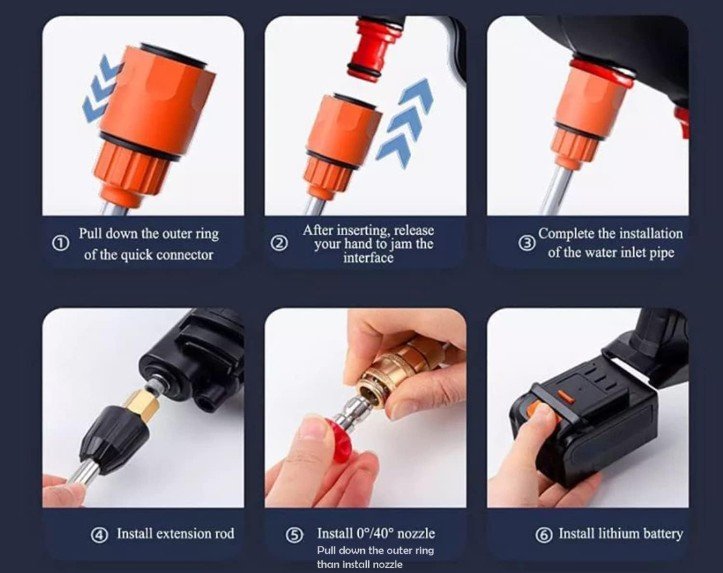 ① Pull down the outer ring of the quick connector

② After inserting, release your hand to jam the interface

③ Complete the installation of the water inlet pipe

④ Install extension rod

⑤ Install 0°/40° nozzle
Pull down the outer ring than install nozzle

⑥ Install lithium battery