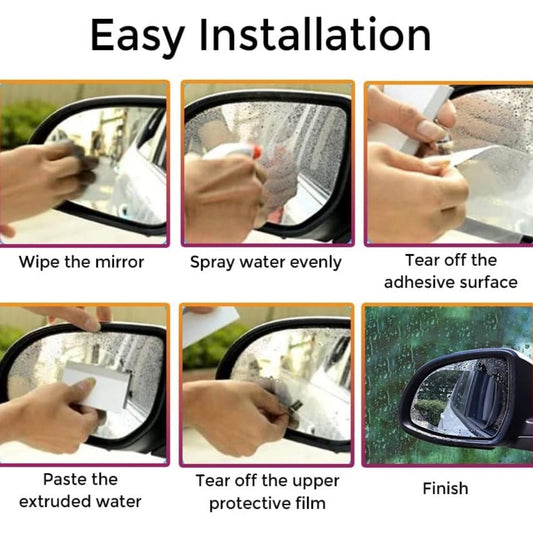 Easy Installation

Wipe the mirror

Spray water evenly

Tear off the adhesive surface

Paste the extruded water

Tear off the upper protective film

Finish