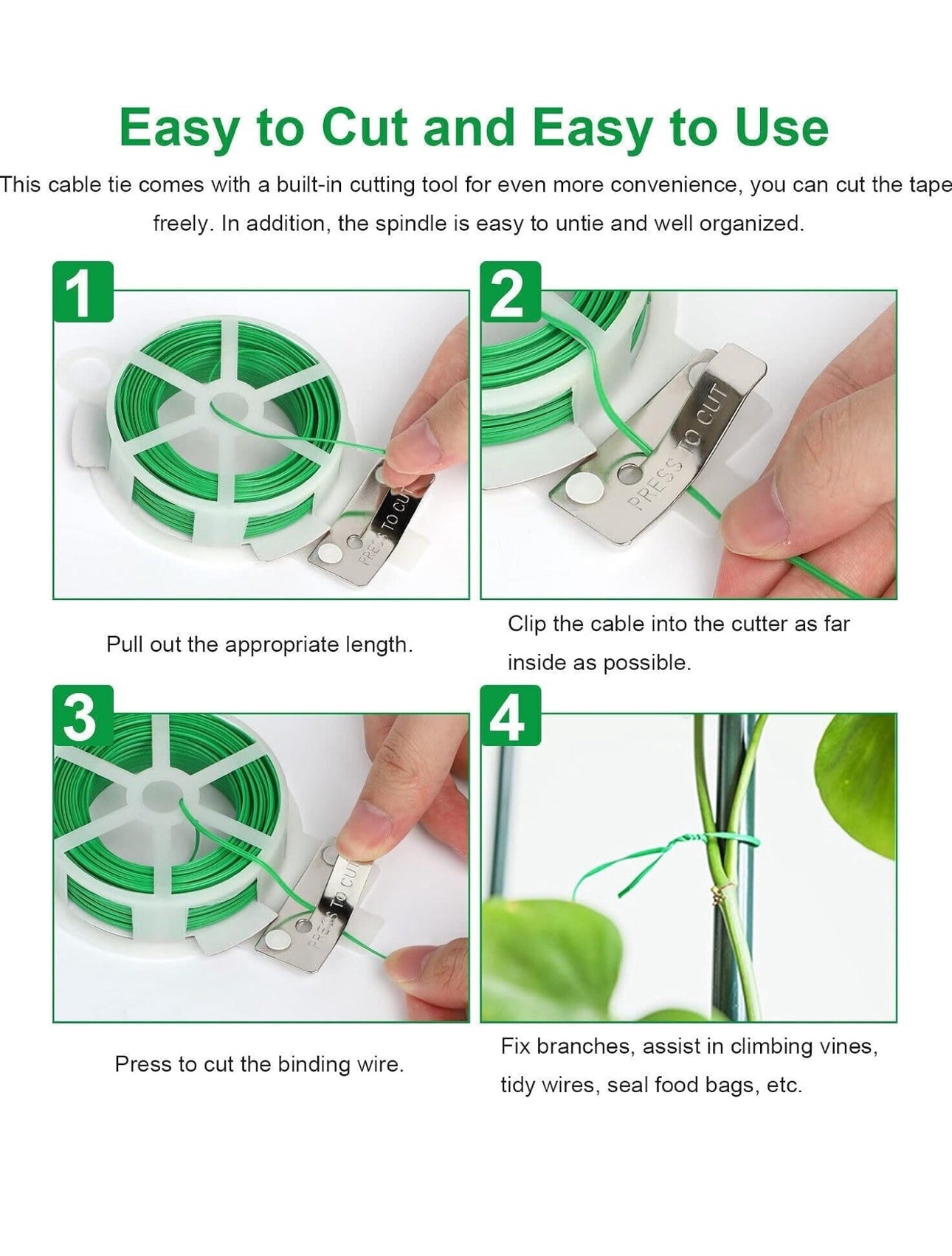 Easy to Cut and Easy to Use

This cable tie comes with a built-in cutting tool for even more convenience, you can cut the tape freely. In addition, the spindle is easy to untie and well organized.

1

PRESS TO CUT

Pull out the appropriate length.

2

PRESS TO CUT

Clip the cable into the cutter as far inside as possible.

3

PRESS TO CUT

Press to cut the binding wire.

4

Fix branches, assist in climbing vines, tidy wires, seal food bags, etc.