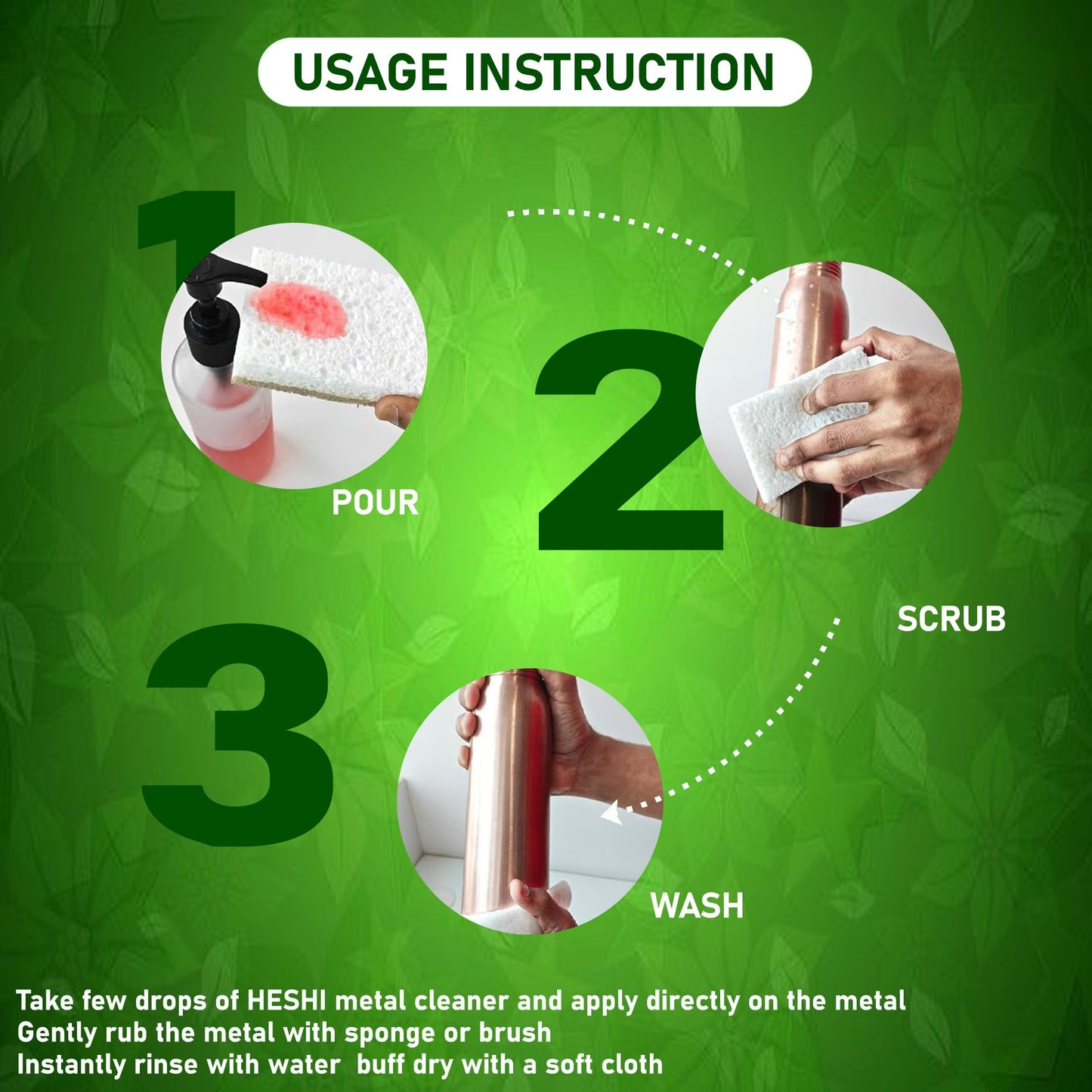 USAGE INSTRUCTION

1

POUR

2

SCRUB

3

WASH

Take few drops of HESHI metal cleaner and apply directly on the metal
Gently rub the metal with sponge or brush
Instantly rinse with water buff dry with a soft cloth