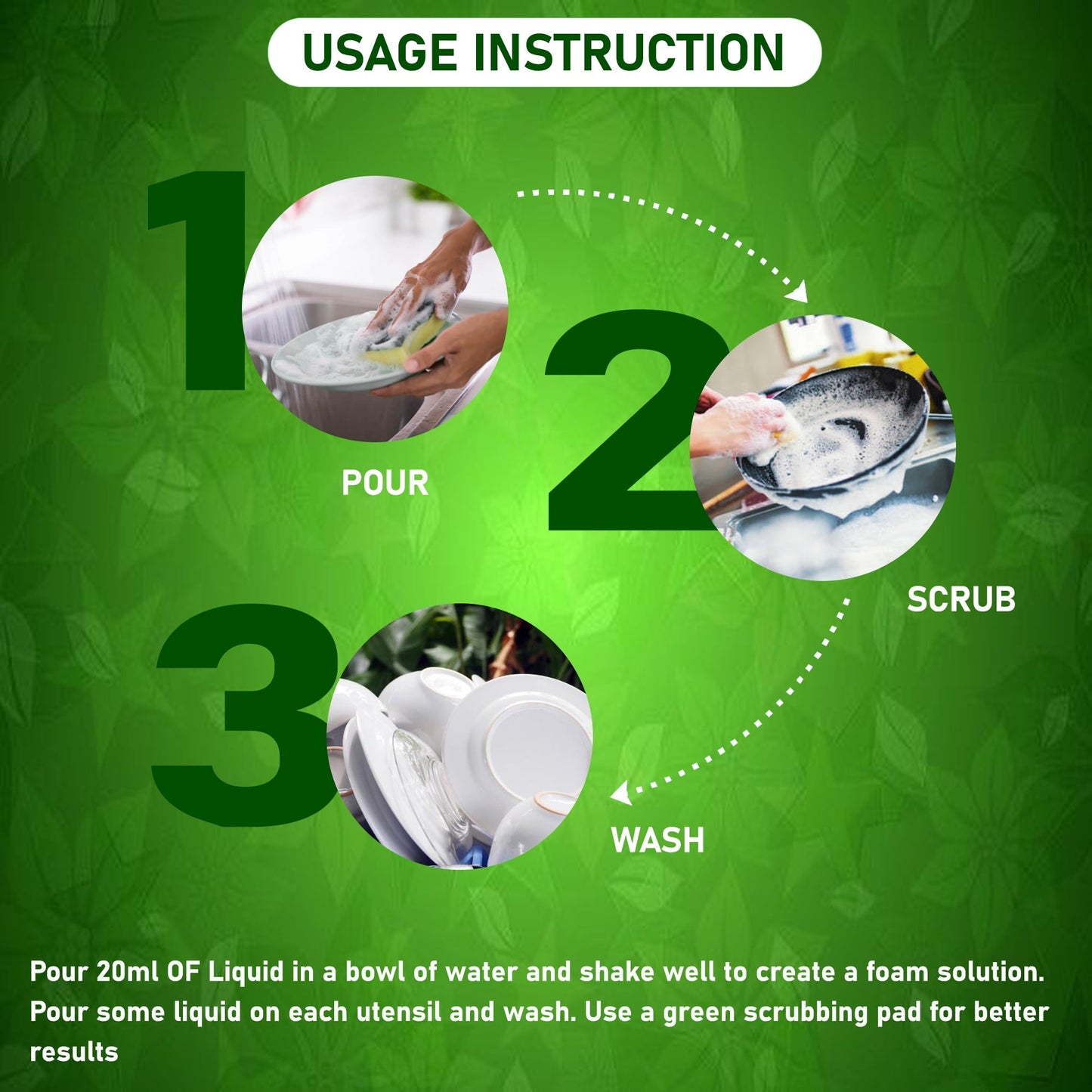 USAGE INSTRUCTION

1

POUR

2

SCRUB

3

WASH

Pour 20ml OF Liquid in a bowl of water and shake well to create a foam solution. Pour some liquid on each utensil and wash. Use a green scrubbing pad for better results