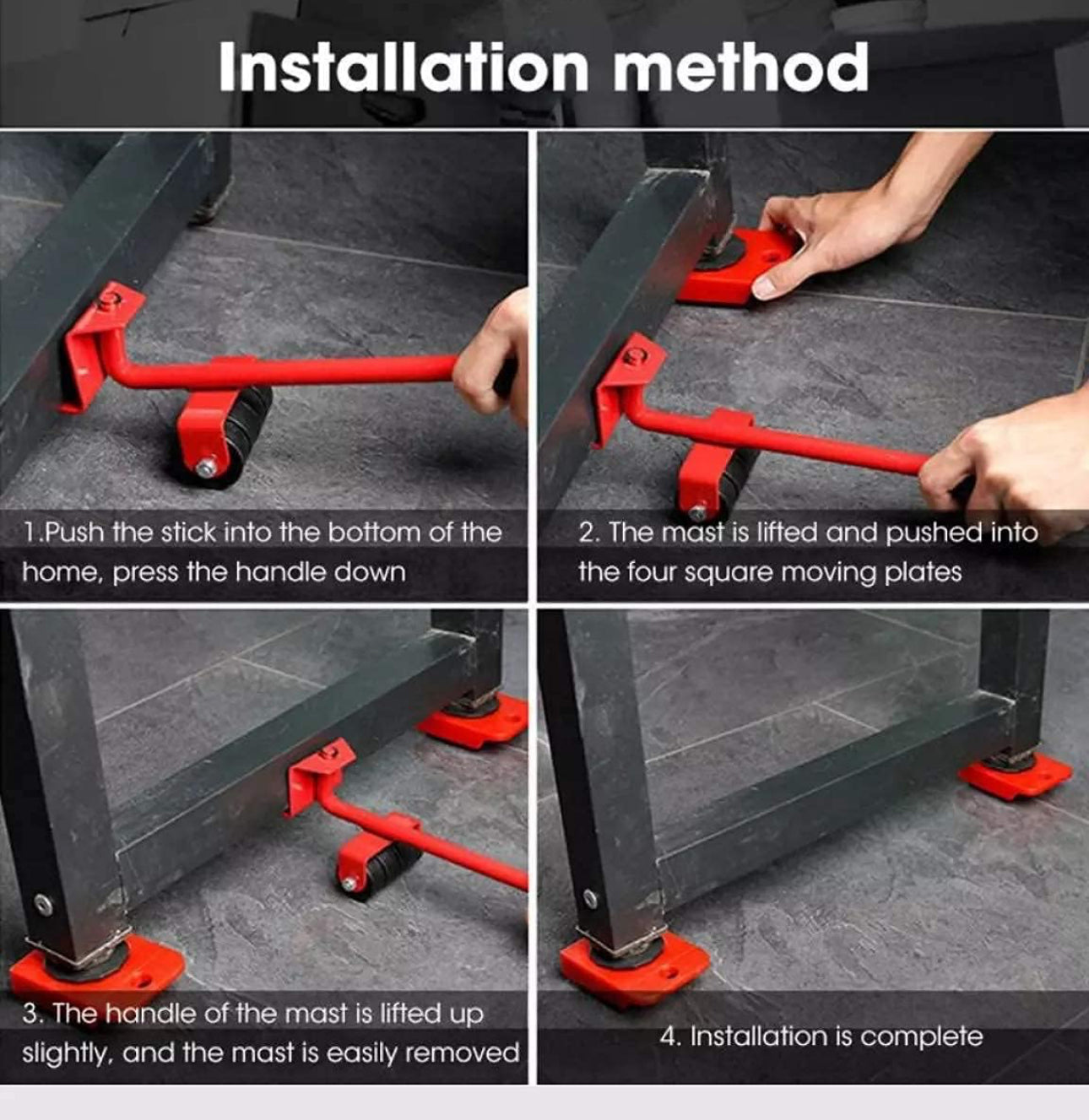 Installation method

1.Push the stick into the bottom of the home, press the handle down

2. The mast is lifted and pushed into the four square moving plates

3. The handle of the mast is lifted up slightly, and the mast is easily removed

4. Installation is complete