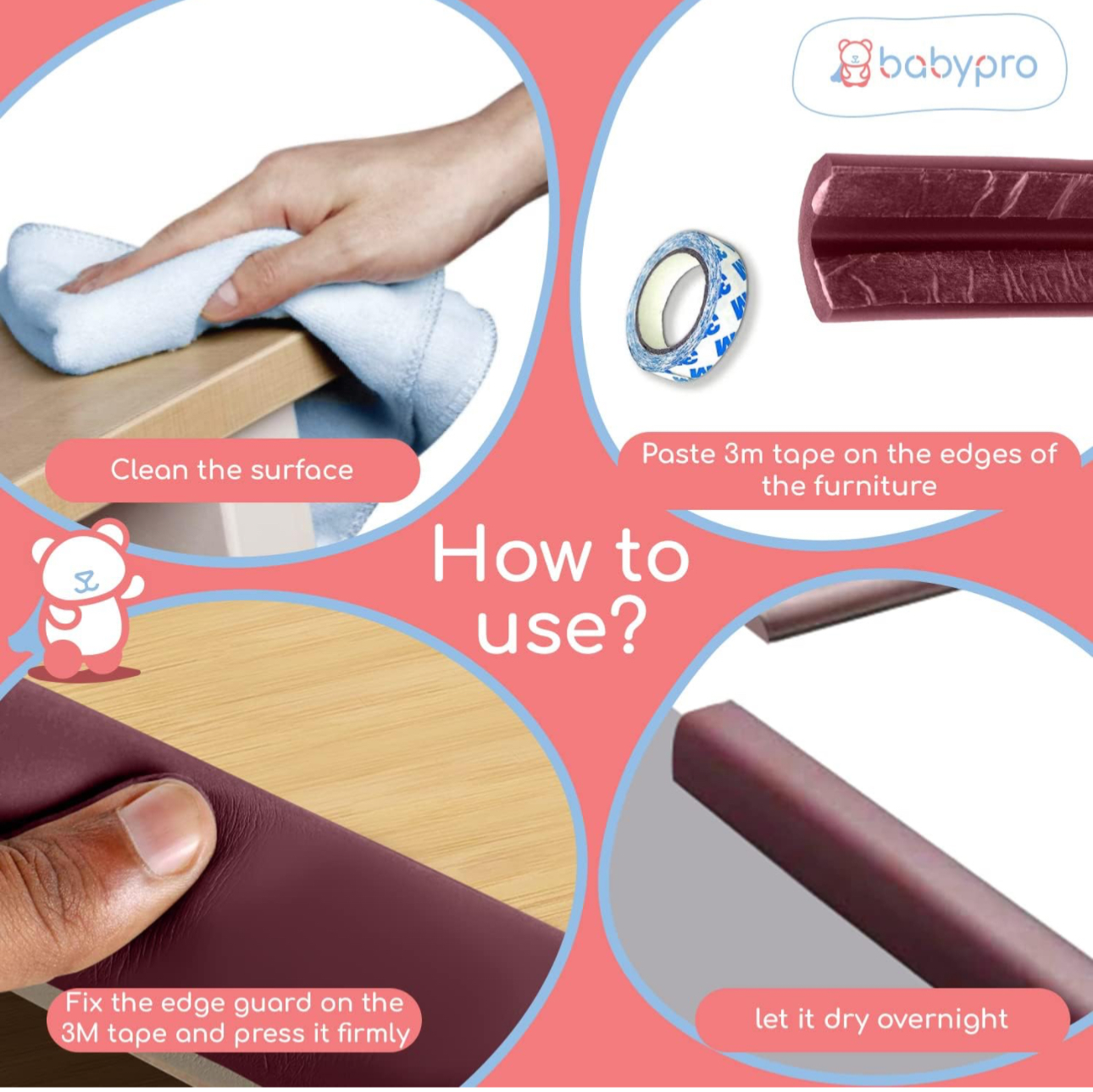 babypro

Clean the surface

Paste 3m tape on the edges of the furniture

How to use?

Fix the edge guard on the 3M tape and press it firmly

let it dry overnight