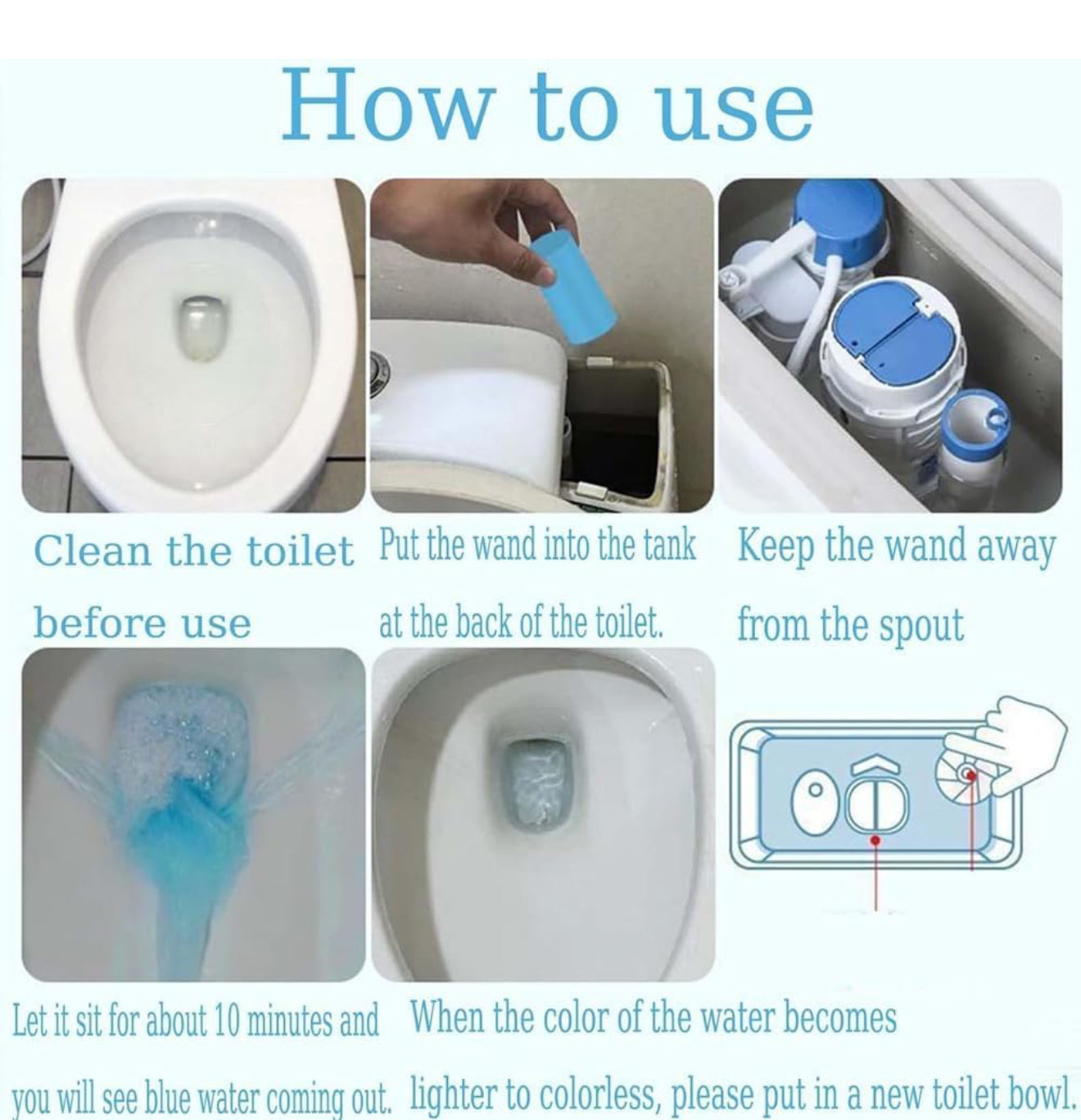 How to use

Clean the toilet before use

Put the wand into the tank at the back of the toilet.

Keep the wand away from the spout

Let it sit for about 10 minutes and you will see blue water coming out.

When the color of the water becomes lighter to colorless, please put in a new toilet bowl.