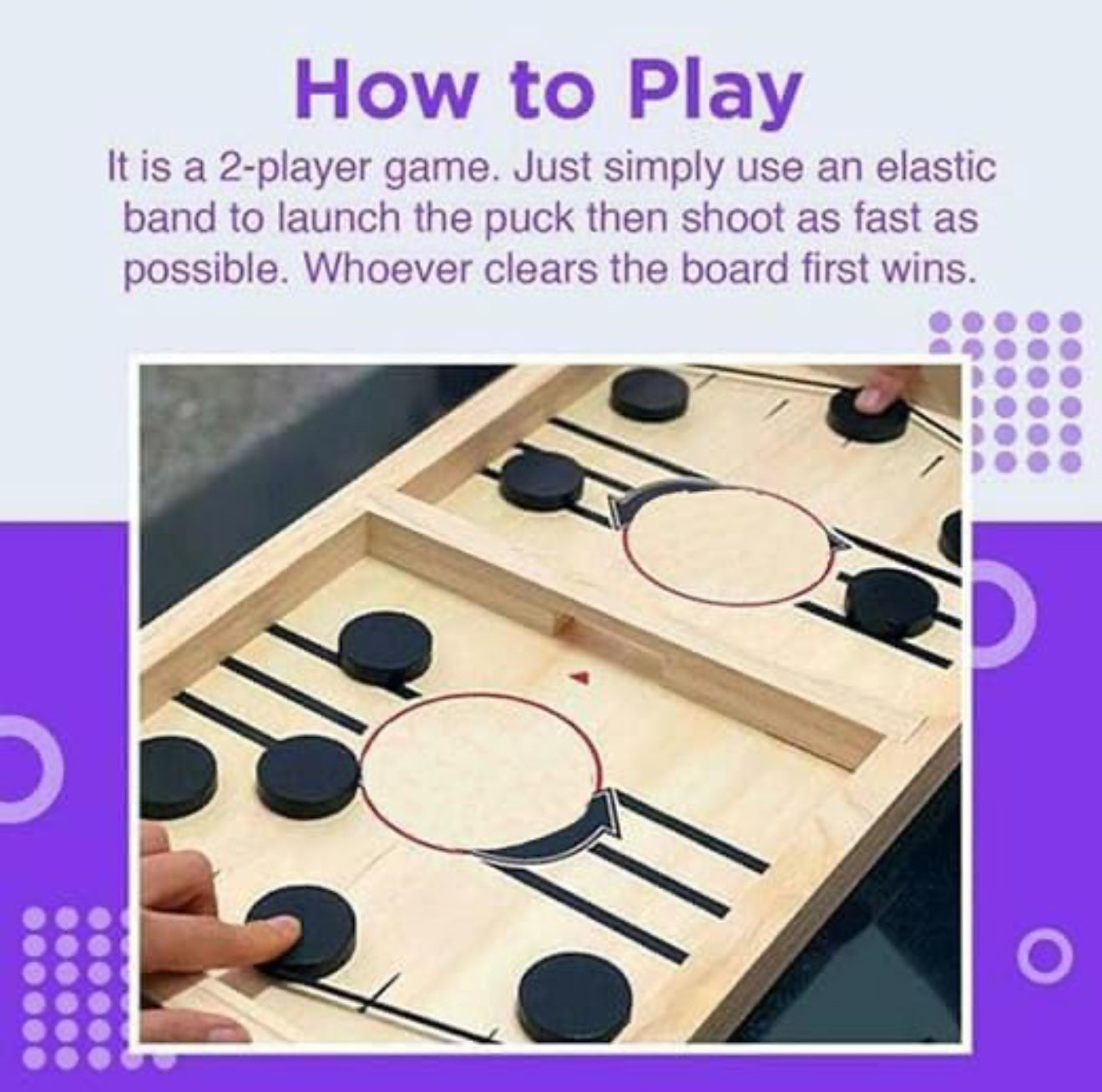 How to Play

It is a 2-player game. Just simply use an elastic band to launch the puck then shoot as fast as possible. Whoever clears the board first wins.