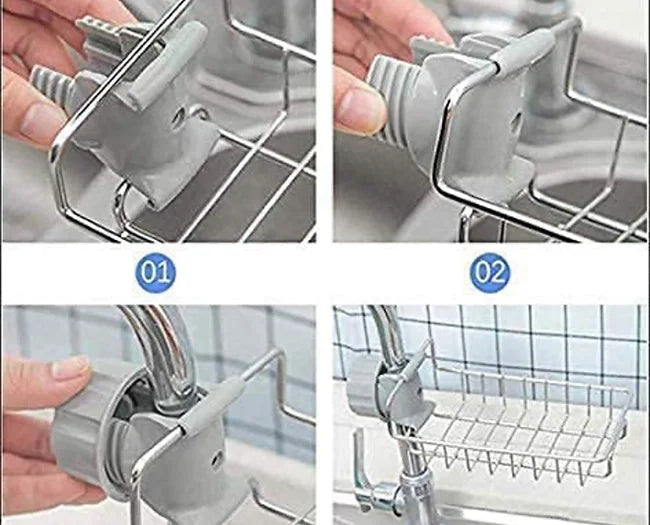 01

02